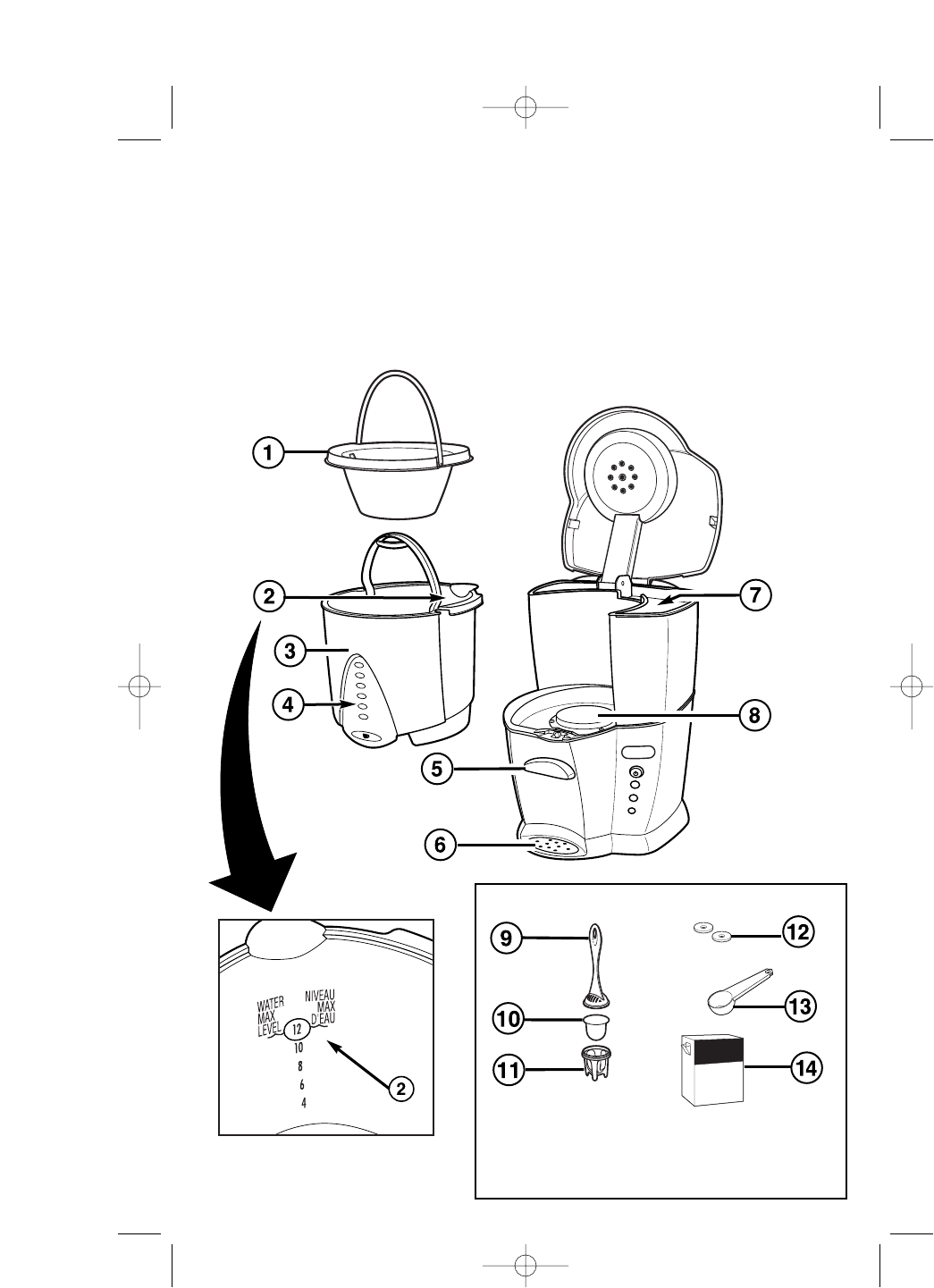 1

2

3

4

5

6

7

8

WATER MAX LEVEL

NIVEAU MAX D'EAU

12

10

8

6

4

2

9

10

11

12

13

14