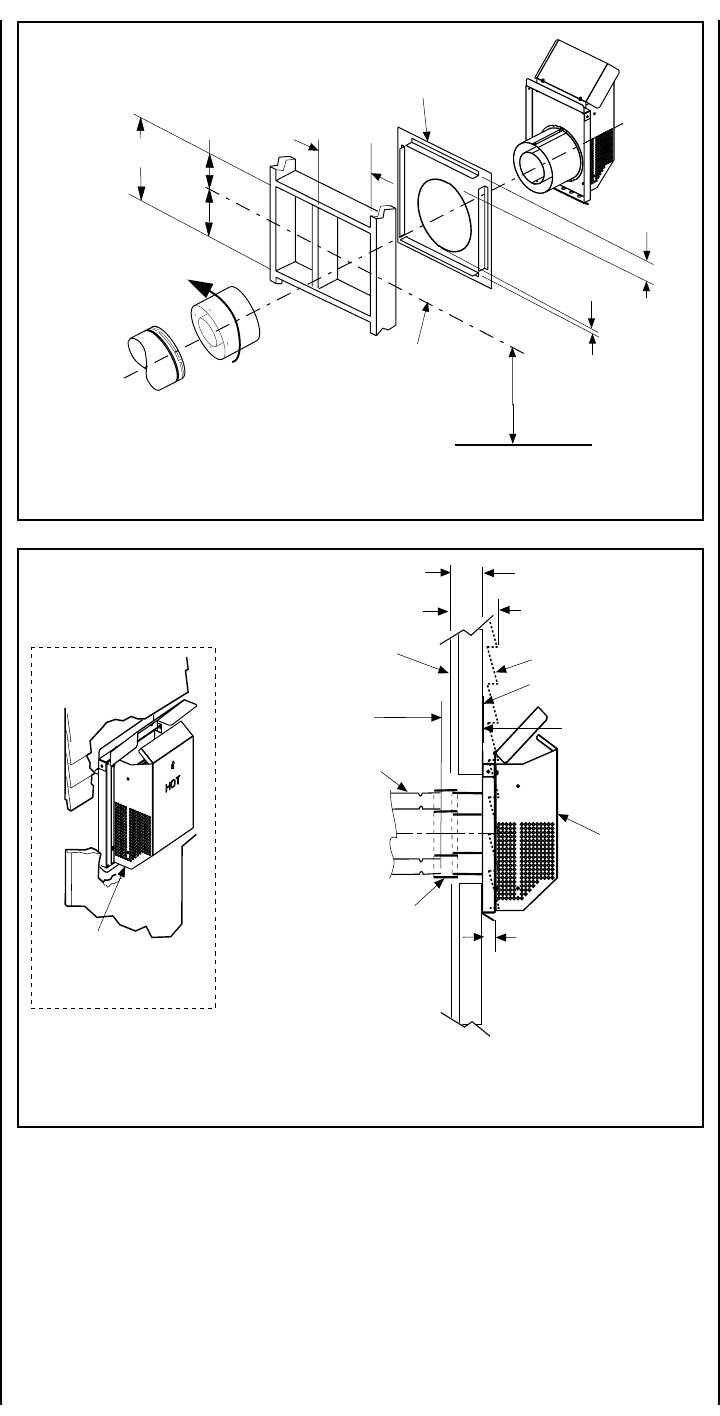 HOT