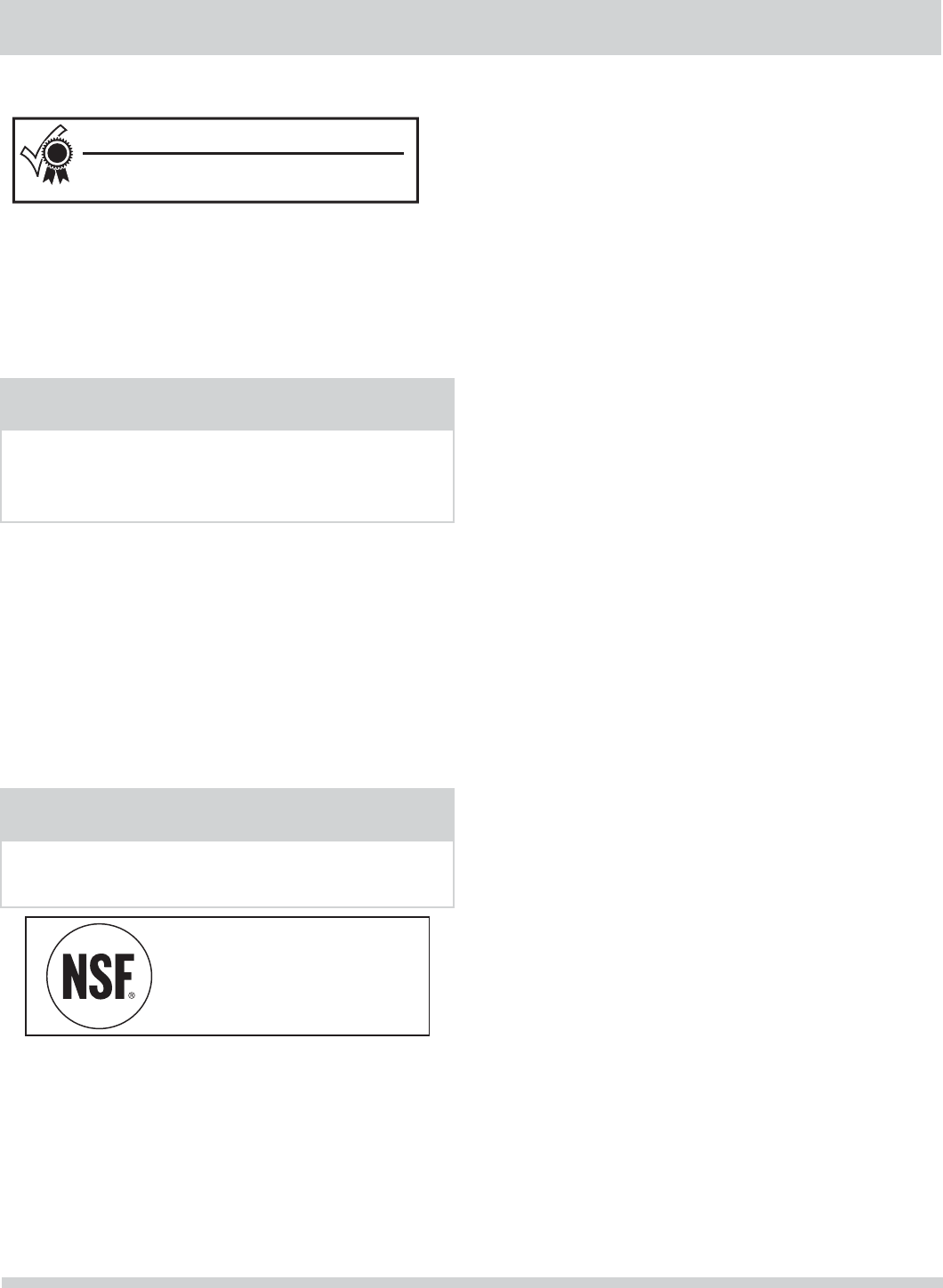 NSF®