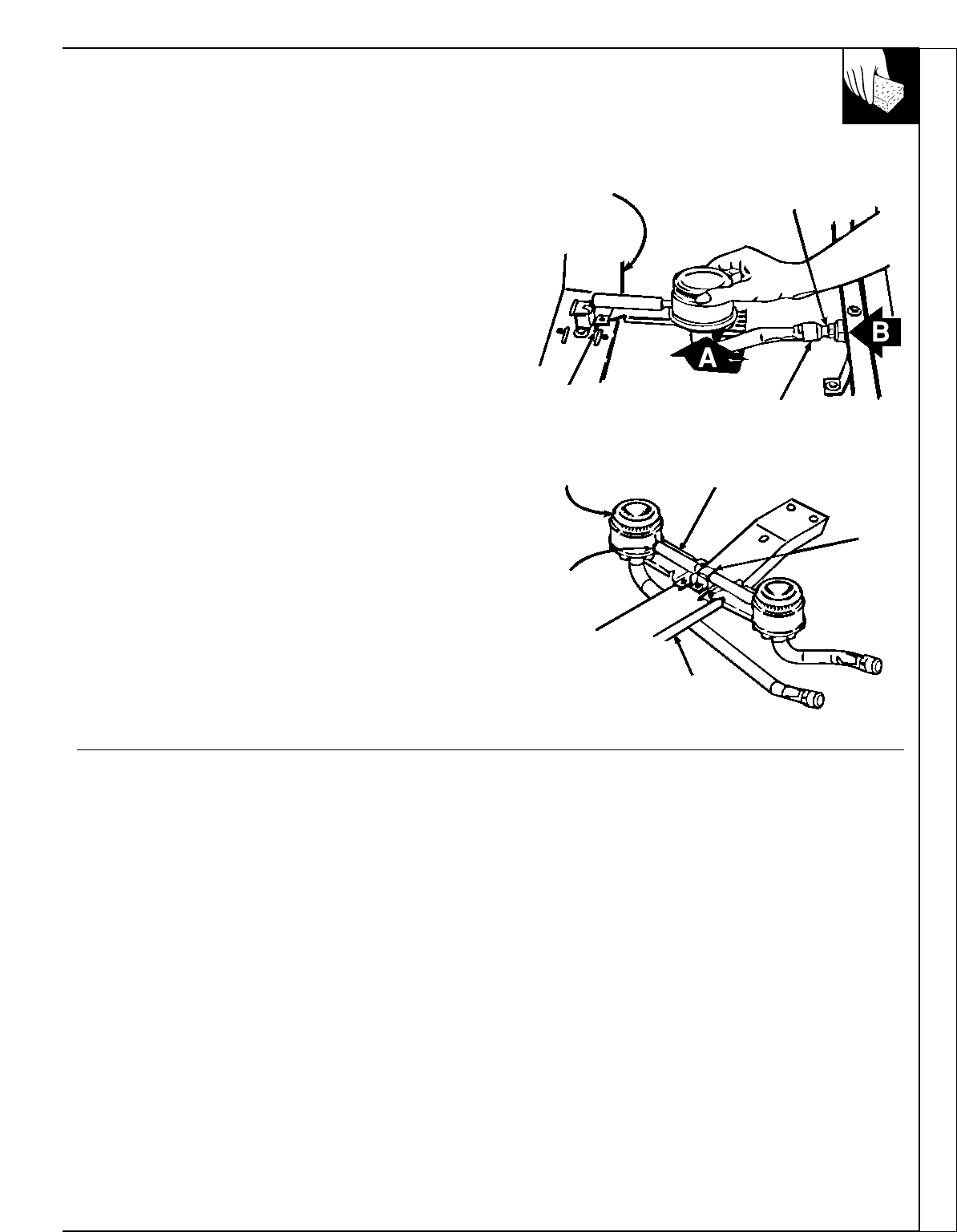 A

B