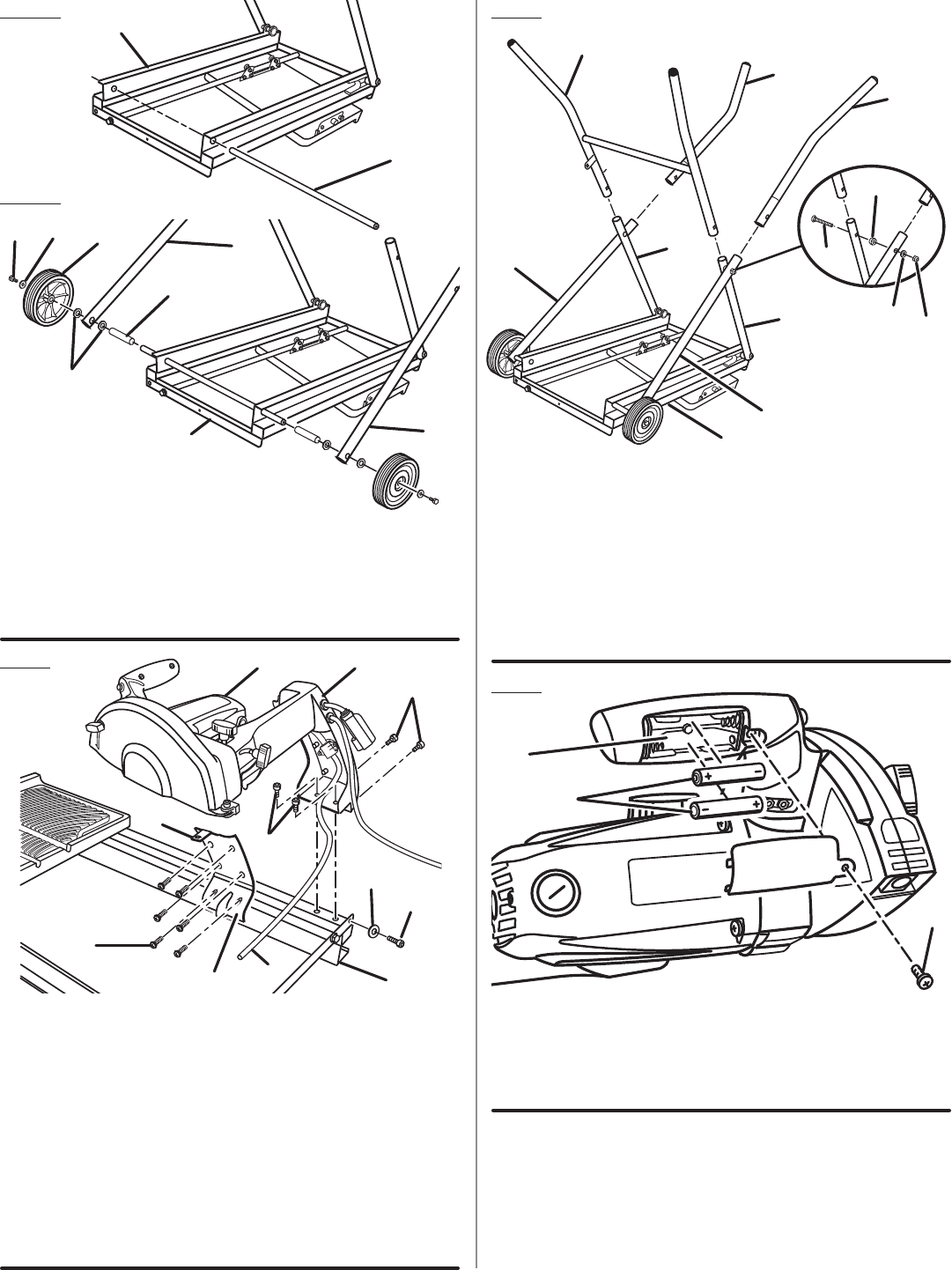 +
+