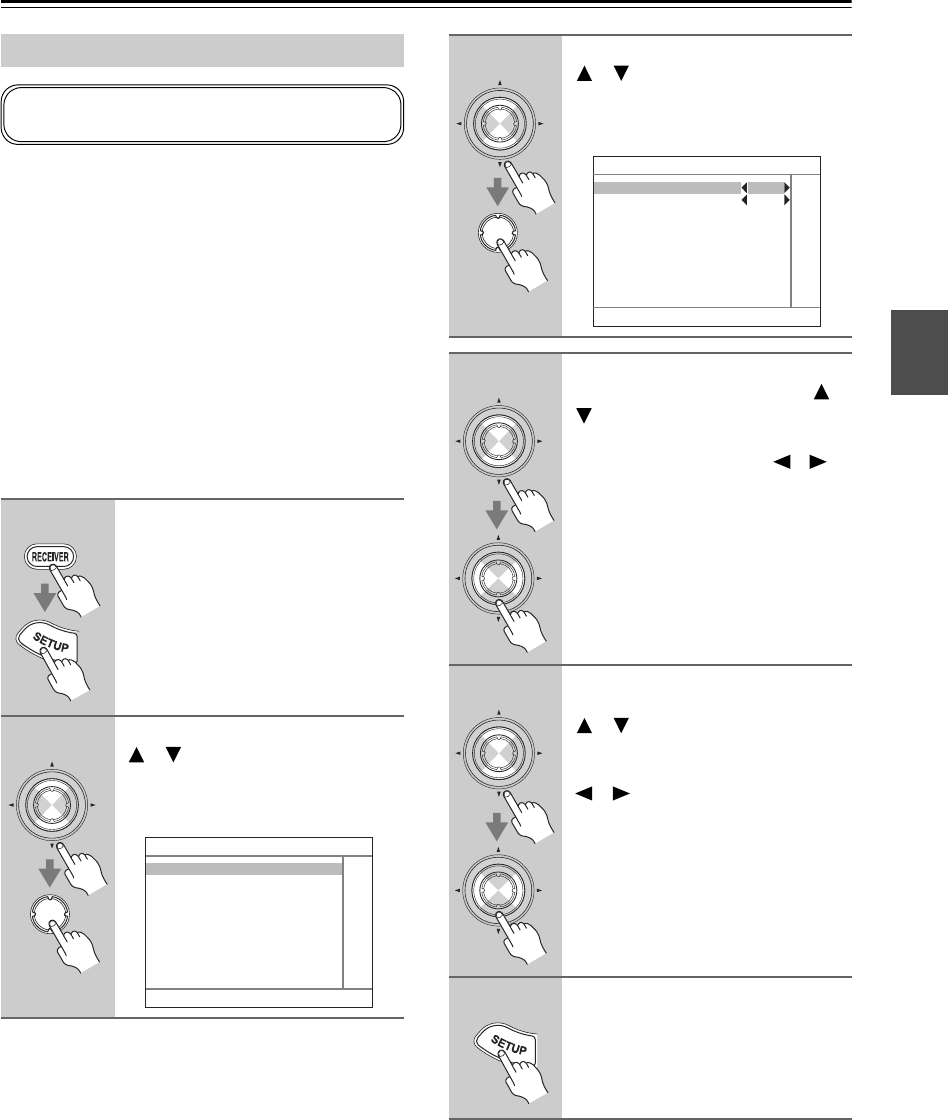 RECEIVER

SETUP

SETUP