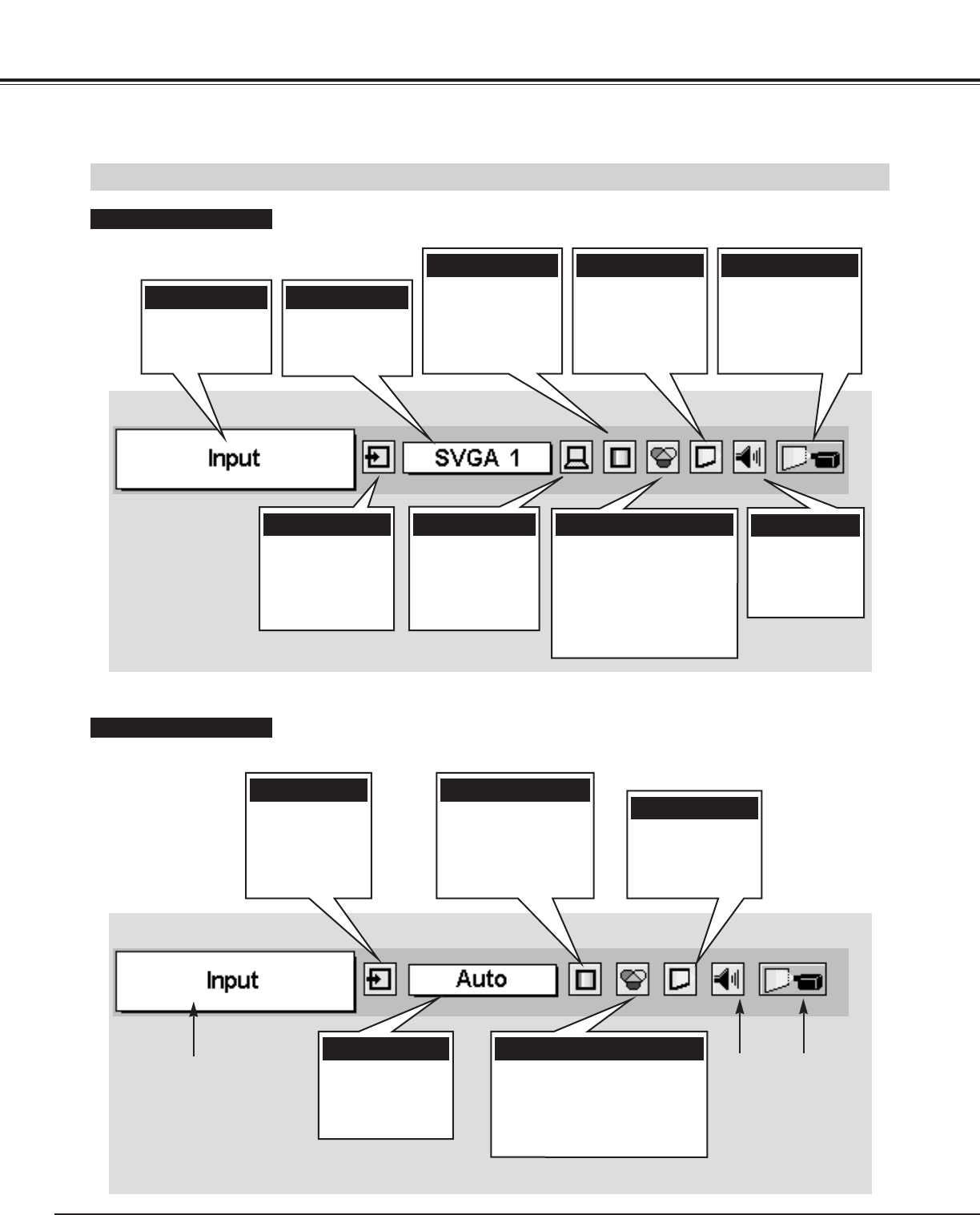 Input

SVGA 1

Input

Auto