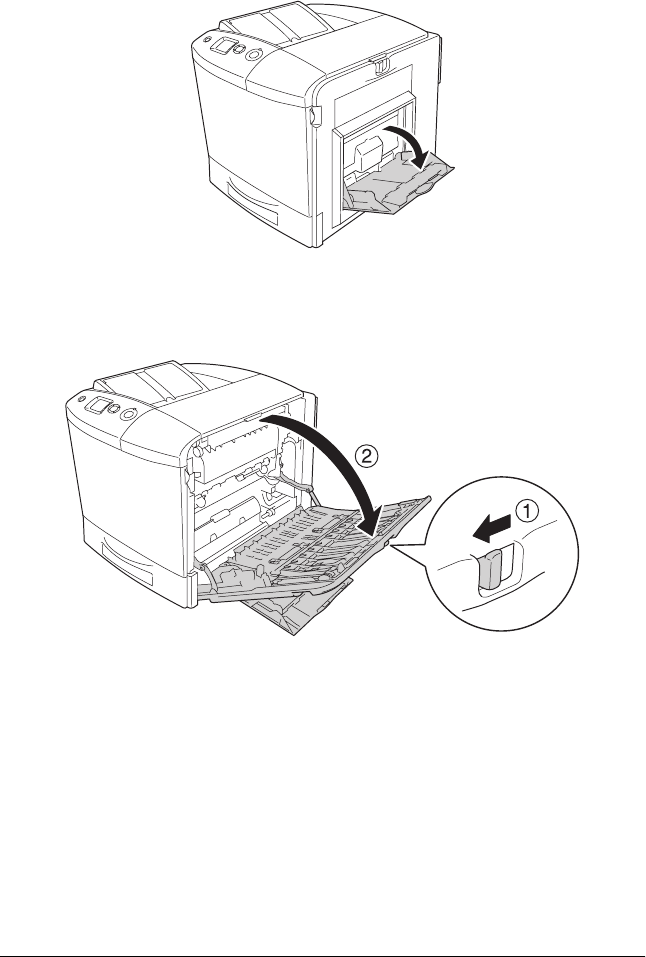 ②

①