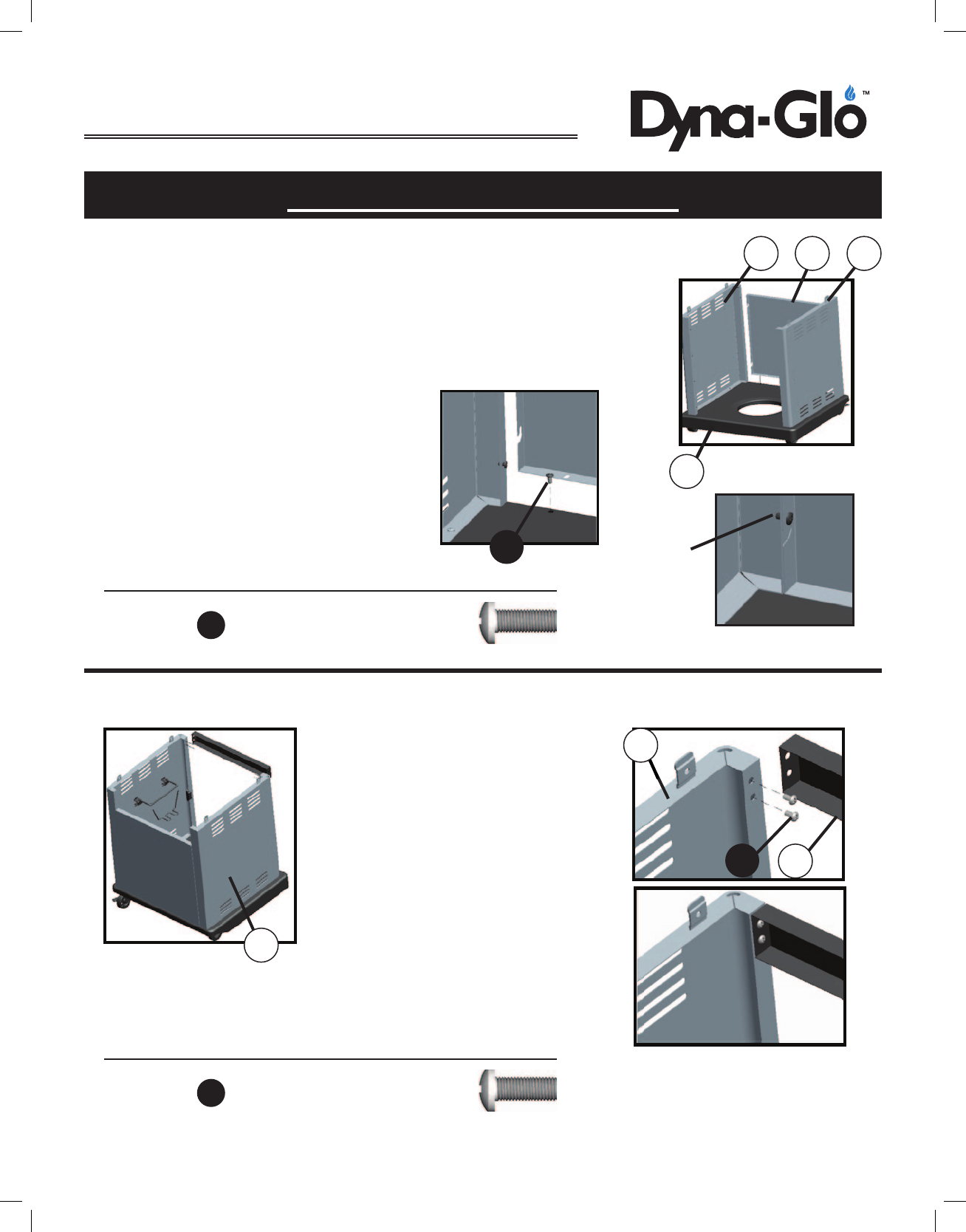 Dyna-Glo™