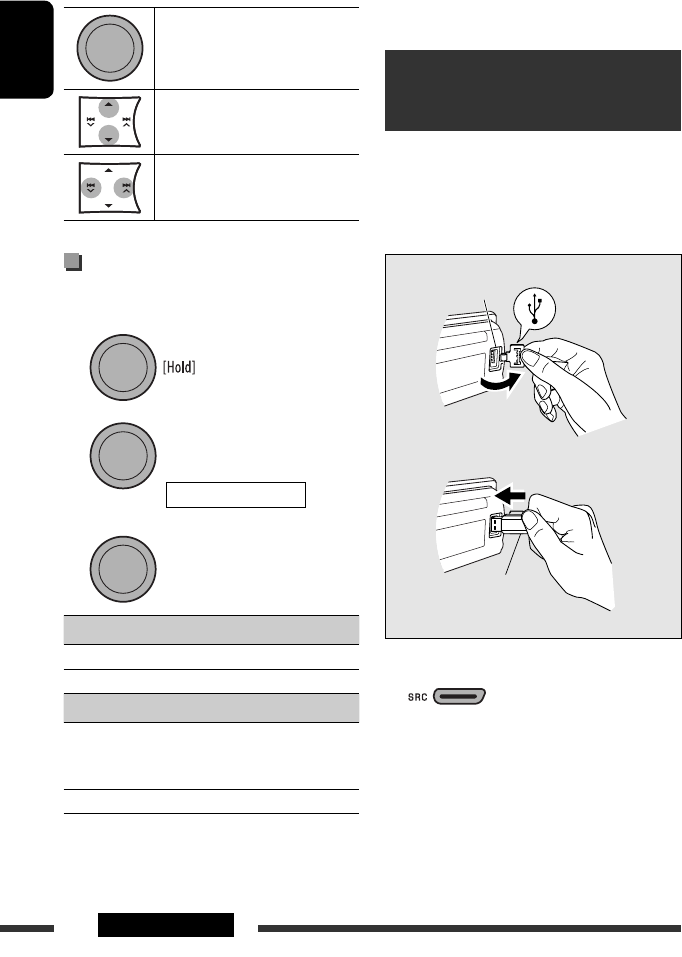 [Hold]

SRC