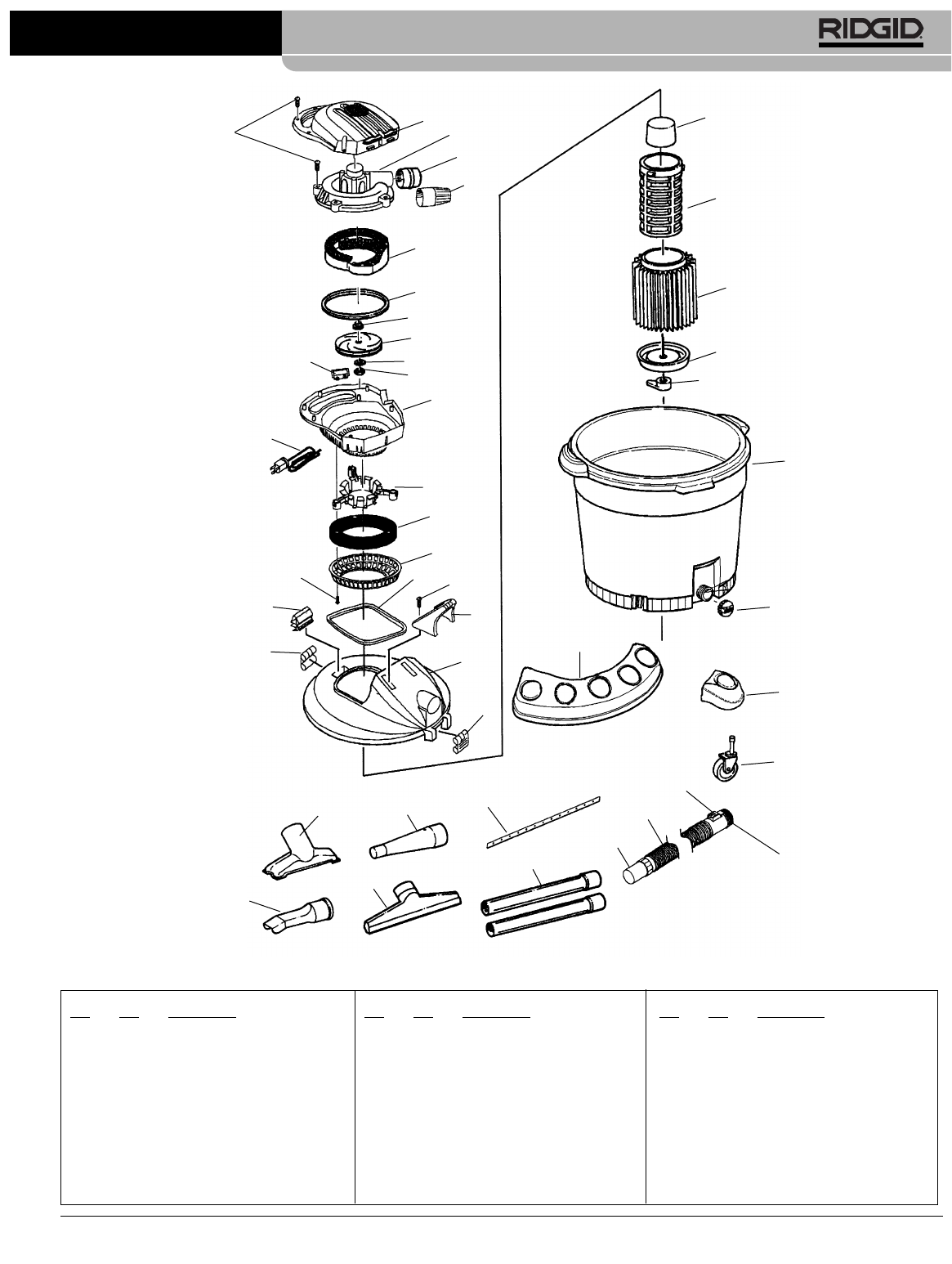 RIDGID