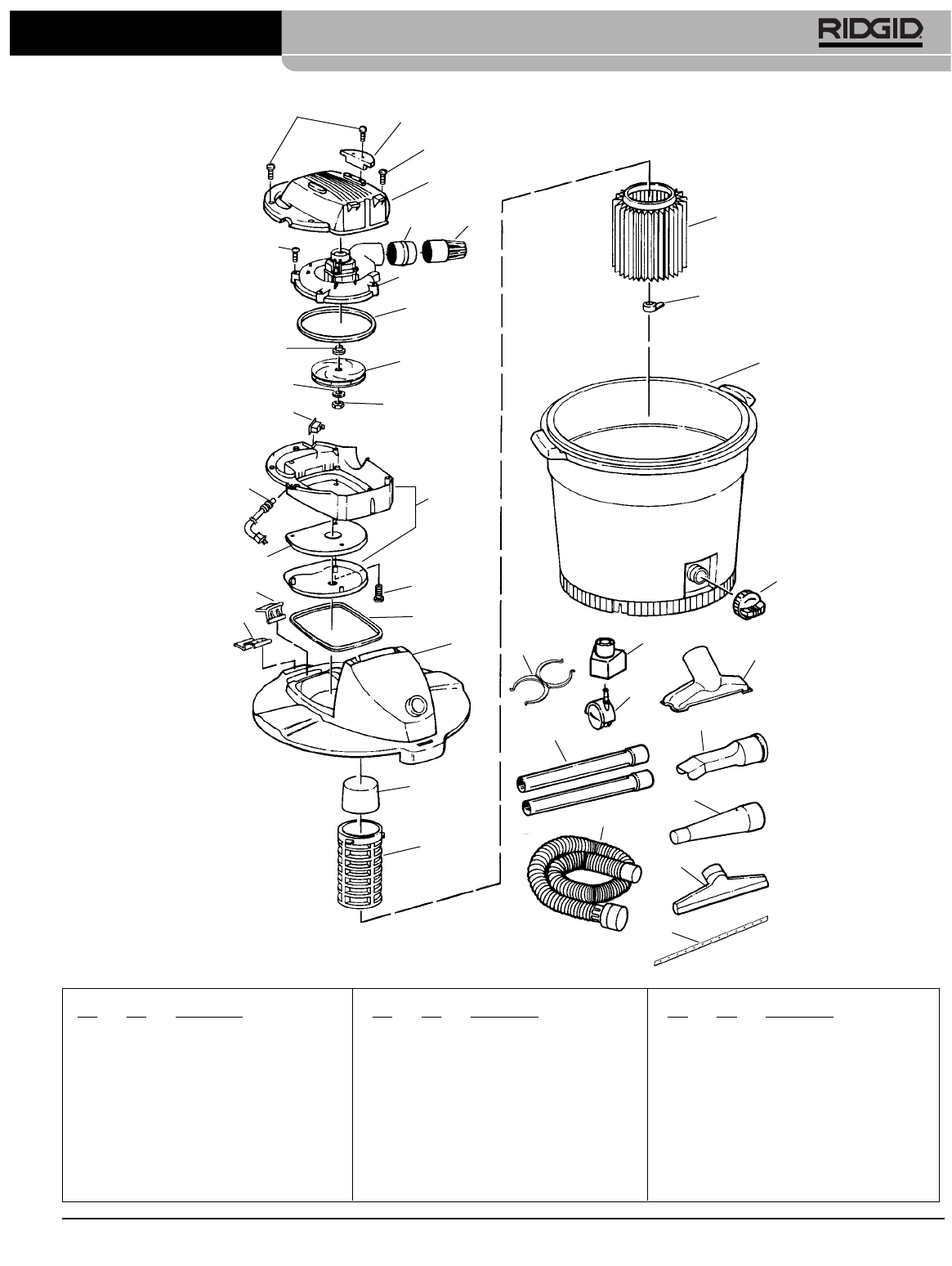 RIDGID