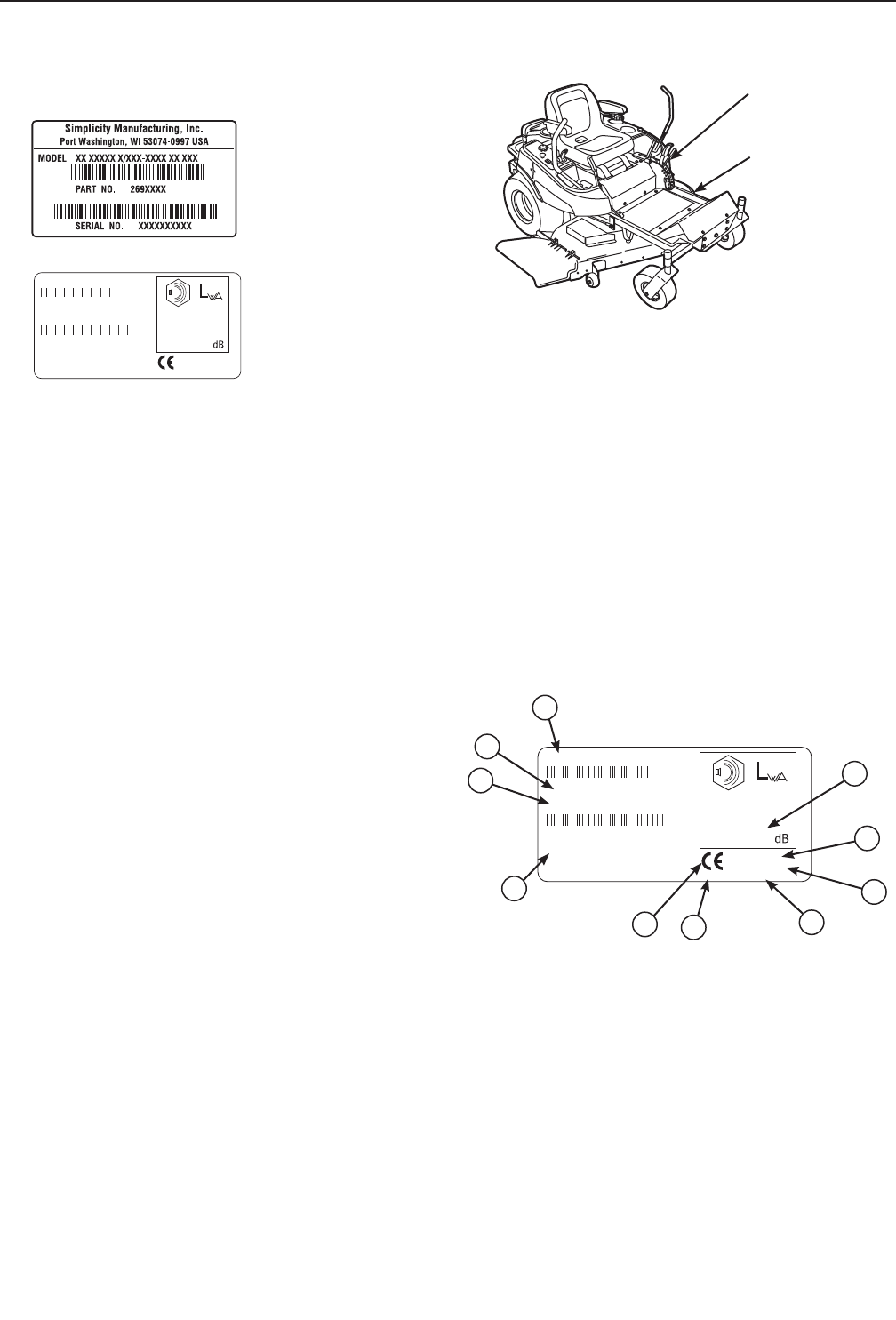 Simplicity Manufacturing, Inc.
Port Washington, WI 53074-0997 USA
MODEL XX XXXXX X/XXX-XXXX XX XXX
PART NO. 269XXXX
SERIAL NO. XXXXXXXXXX

$L_{WA}$
dB
CE

$L_{WA}$
dB
CE