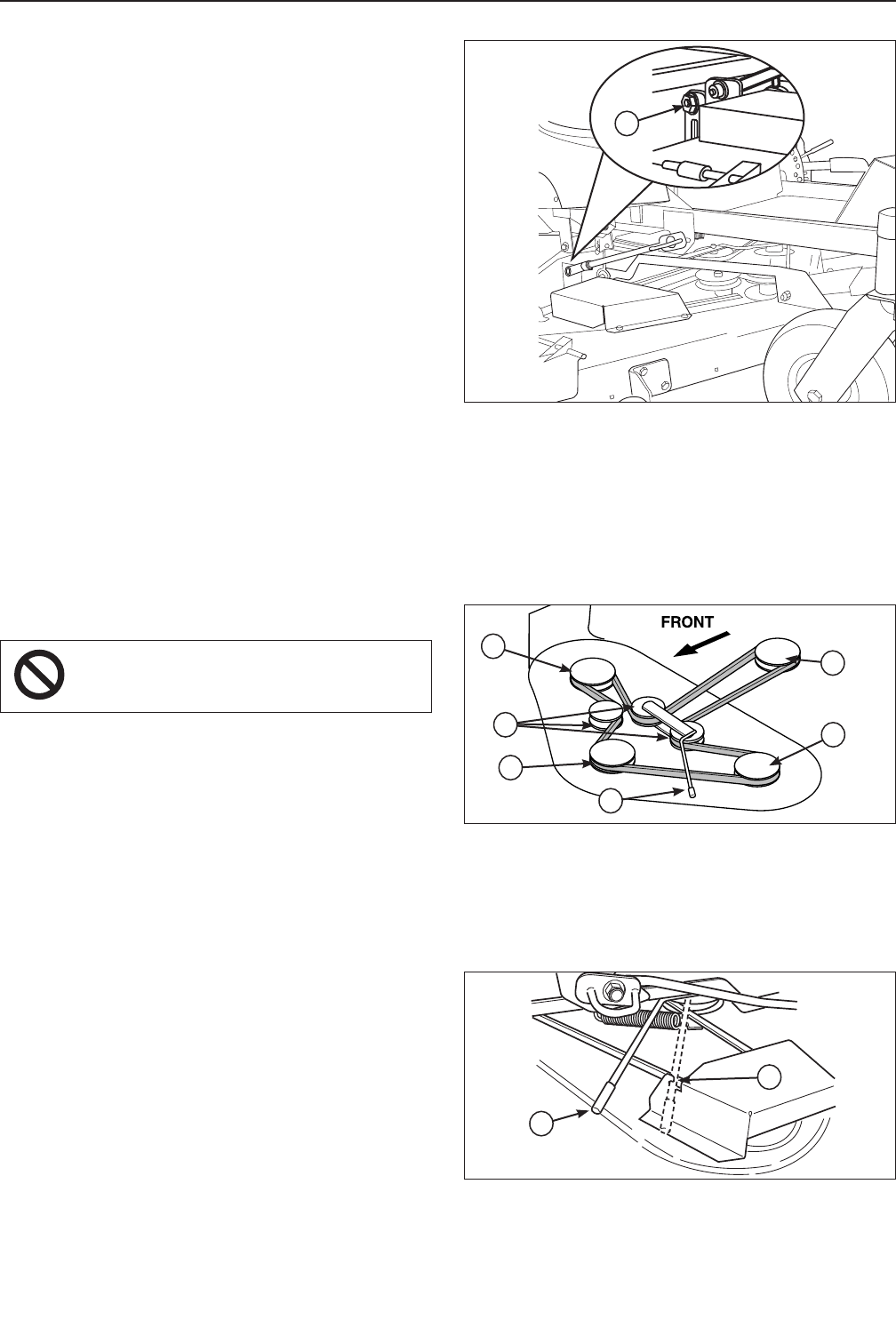 FRONT