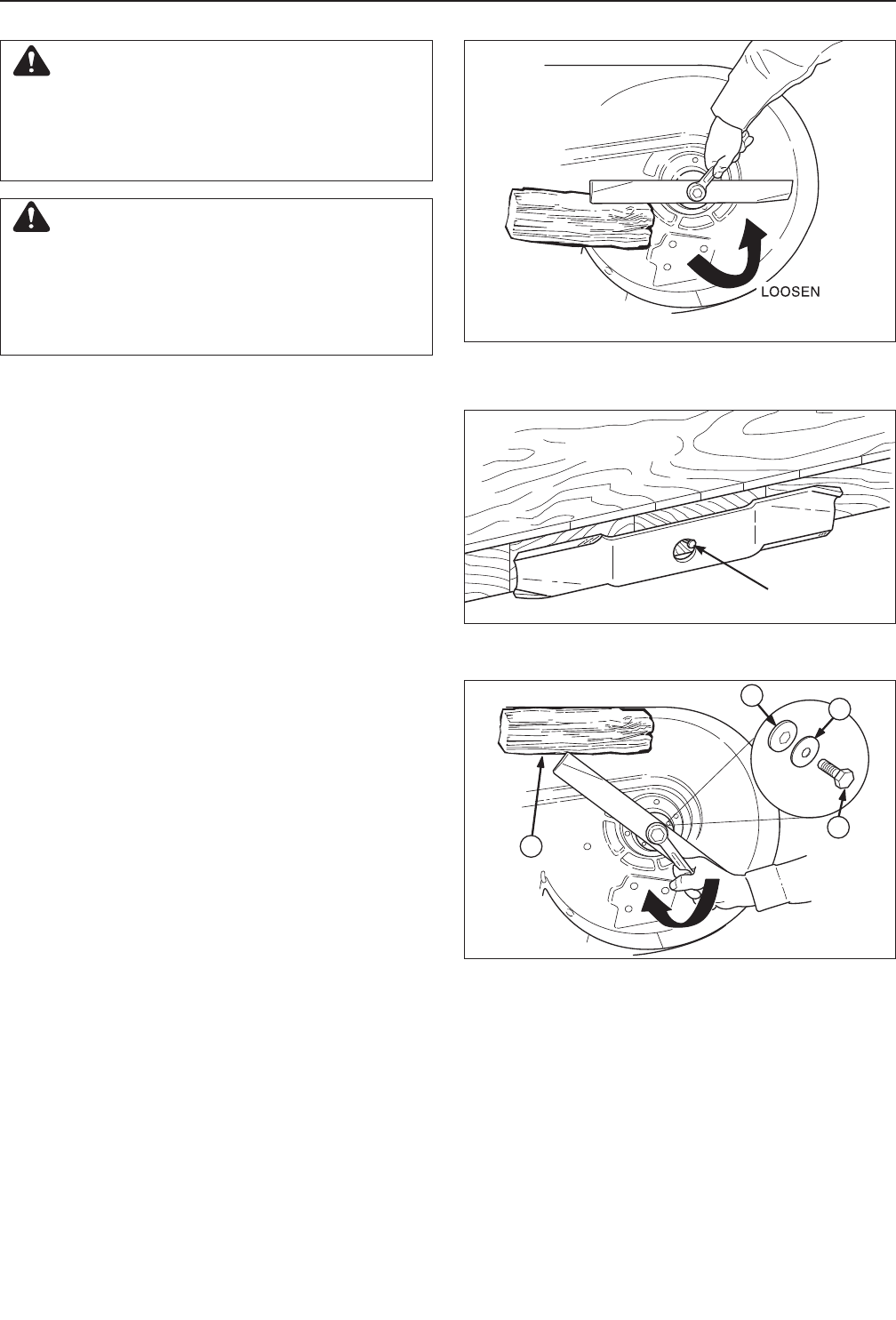 LOOSEN