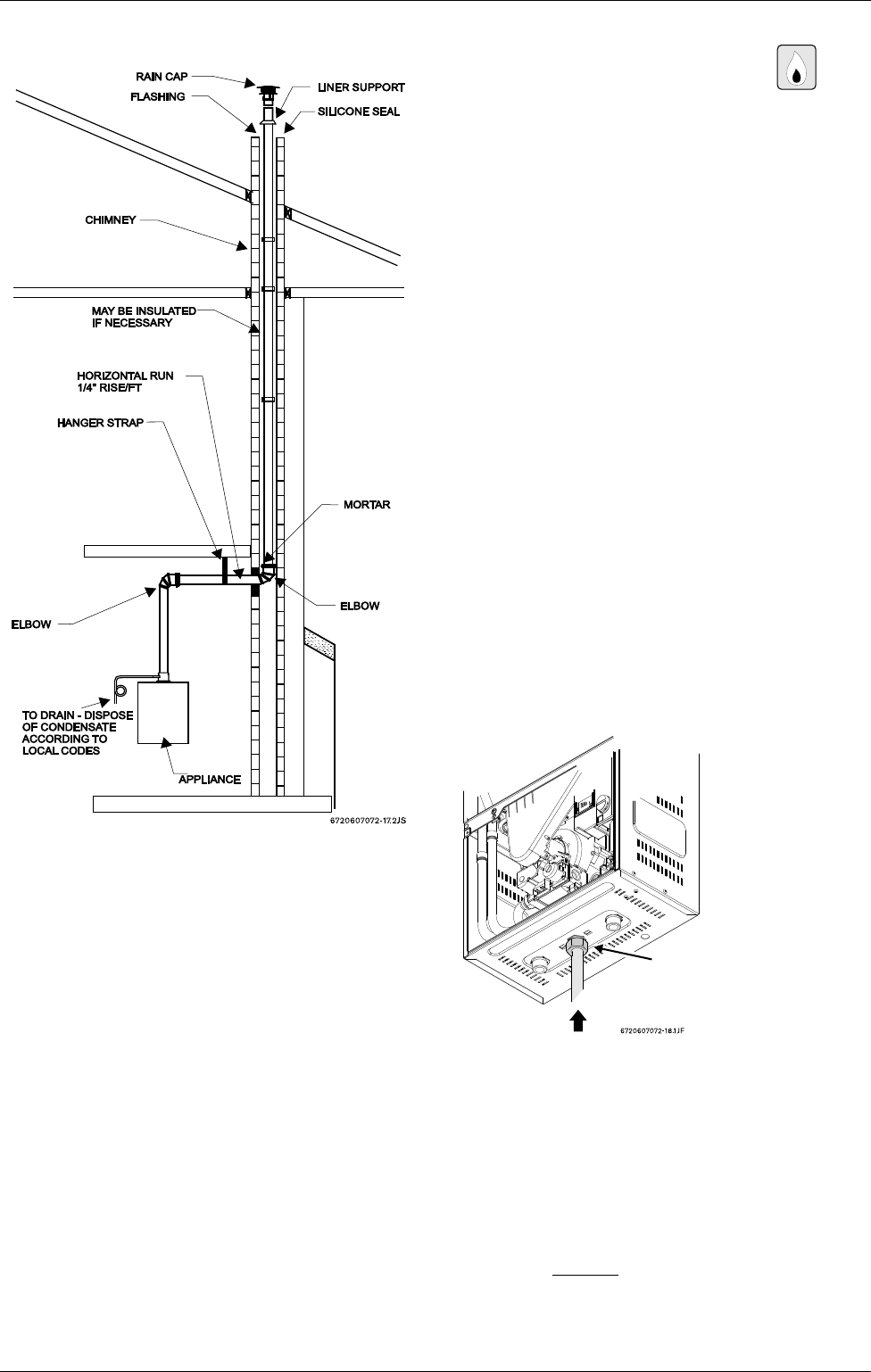 RAIN CAP
FLASHING
LINER SUPPORT
SILICONE SEAL
CHIMNEY
MAY BE INSULATED IF NECESSARY
HORIZONTAL RUN 1/4" RISE/FT
HANGER STRAP
MORTAR
ELBOW
ELBOW
TO DRAIN - DISPOSE OF CONDENSATE ACCORDING TO LOCAL CODES
APPLIANCE
6720607072-17.2JS

6720607072-18.1JF