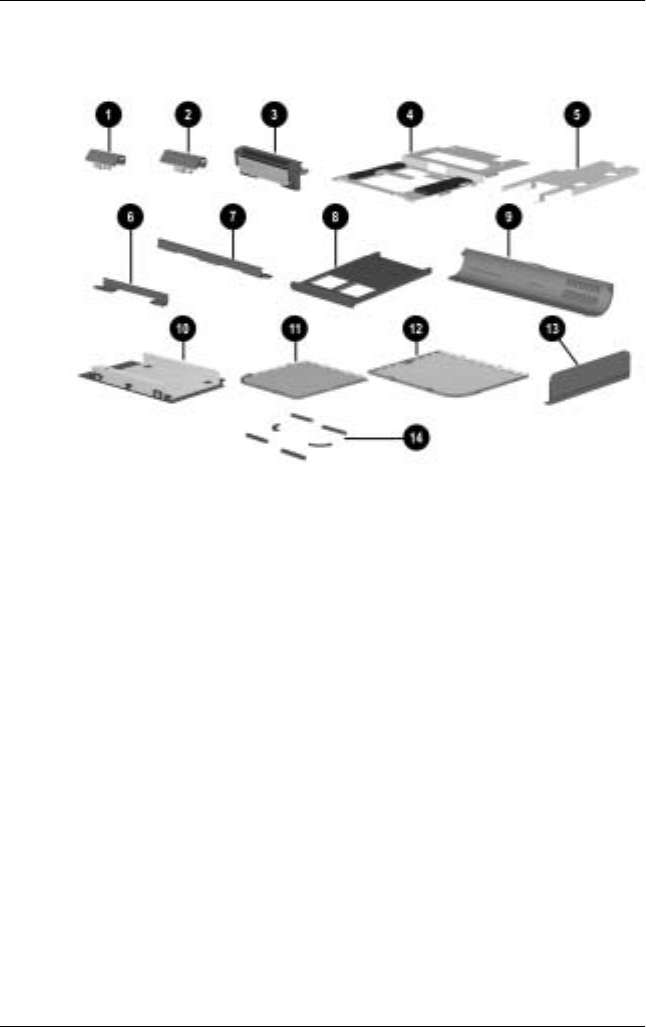 1
2
3
4
5
6
7
8
9
10
11
12
13
14