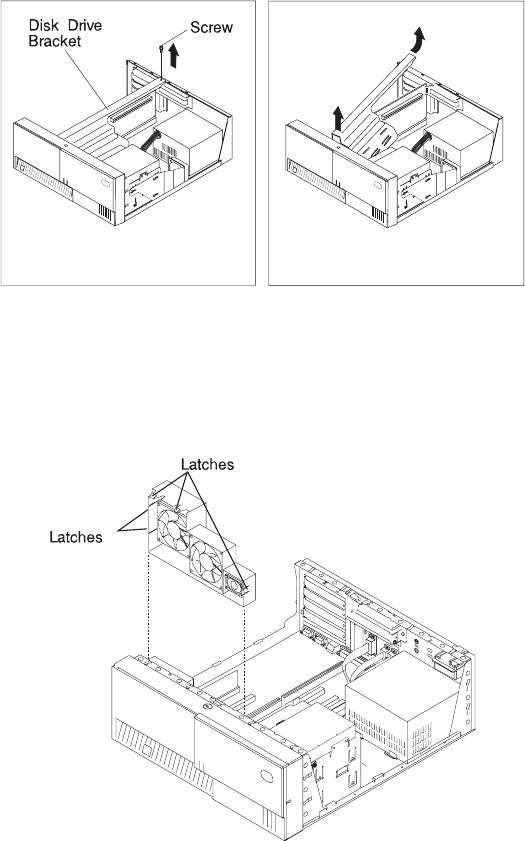 Disk Drive Bracket

Screw

Latches

Latches