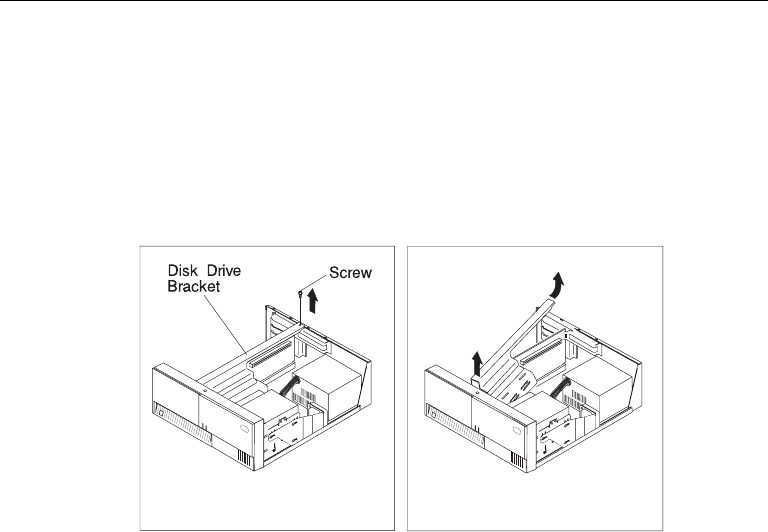 Disk Drive Bracket

Screw