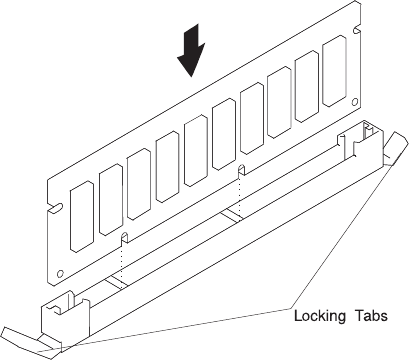 Locking Tabs