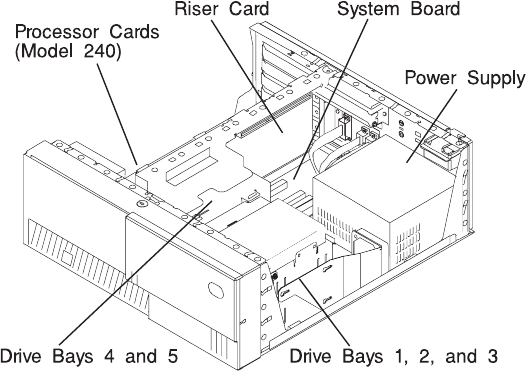 Processor Cards (Model 240)

Riser Card

System Board

Power Supply

Drive Bays 4 and 5

Drive Bays 1, 2, and 3