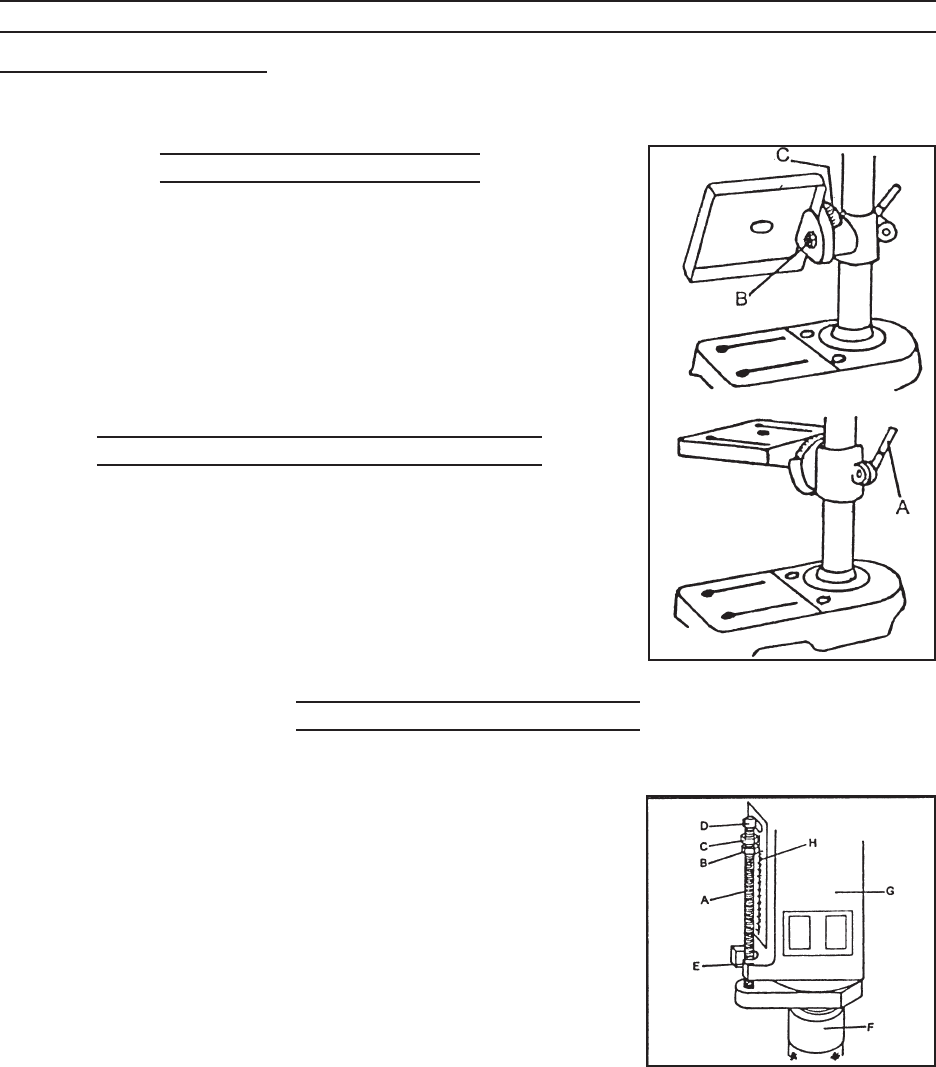 C
B
A
D
C
B
H
A
G
E
F