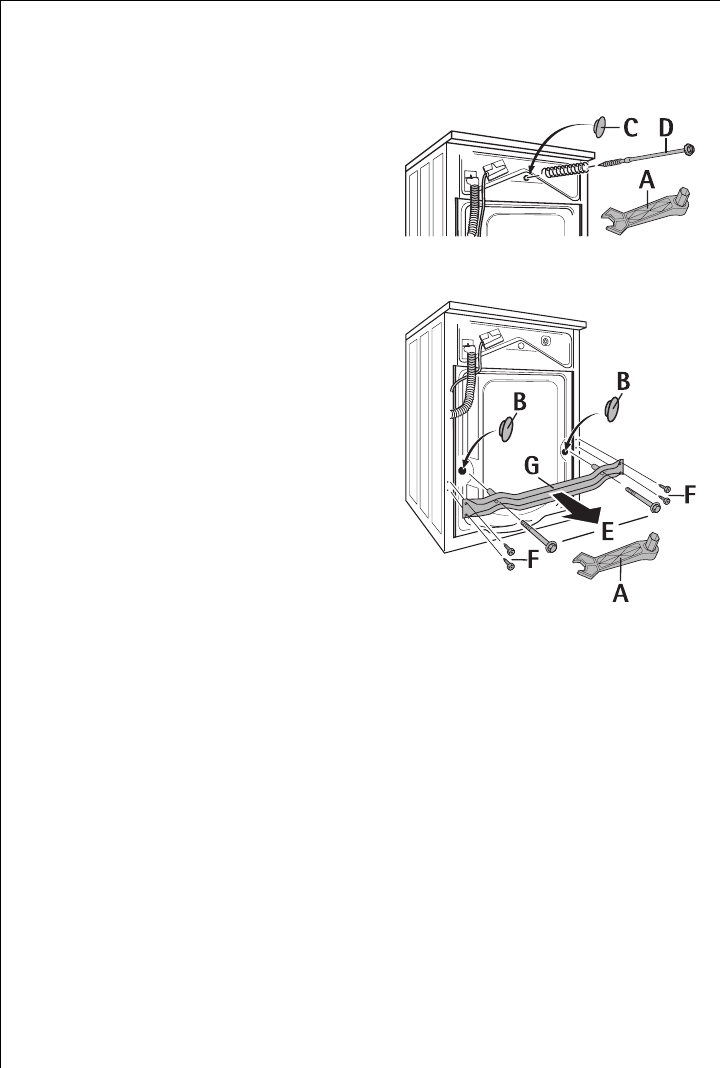 C
D
A

B
B
G
F
E
F
A