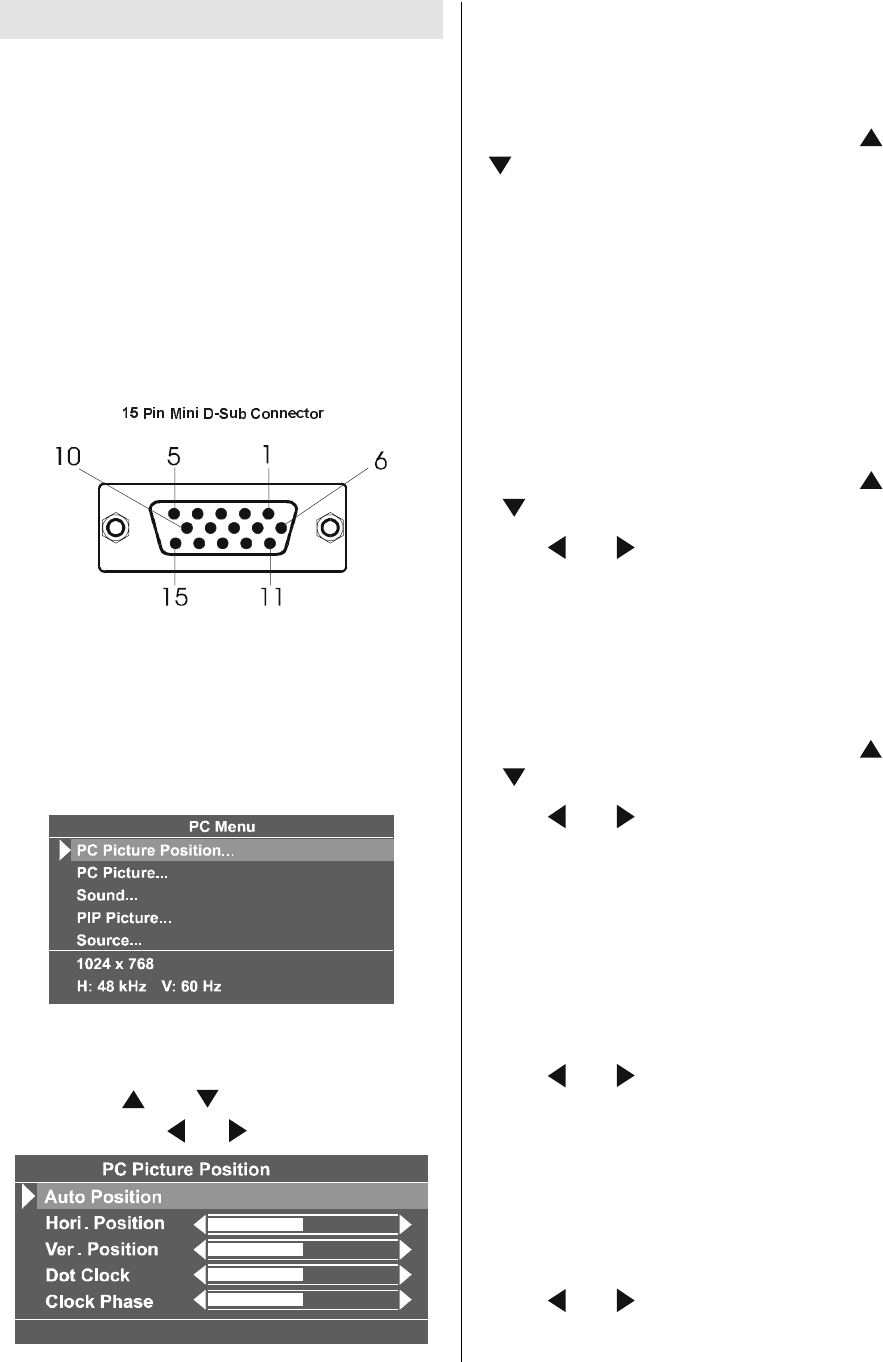 15 Pin Mini D-Sub Connector

10 5 1 6

15 11

PC Menu
PC Picture Position...
PC Picture...
Sound...
PIP Picture...
Source...
1024 x 768
H: 48 kHz V: 60 Hz

PC Picture Position
Auto Position
Hori. Position
Ver. Position
Dot Clock
Clock Phase