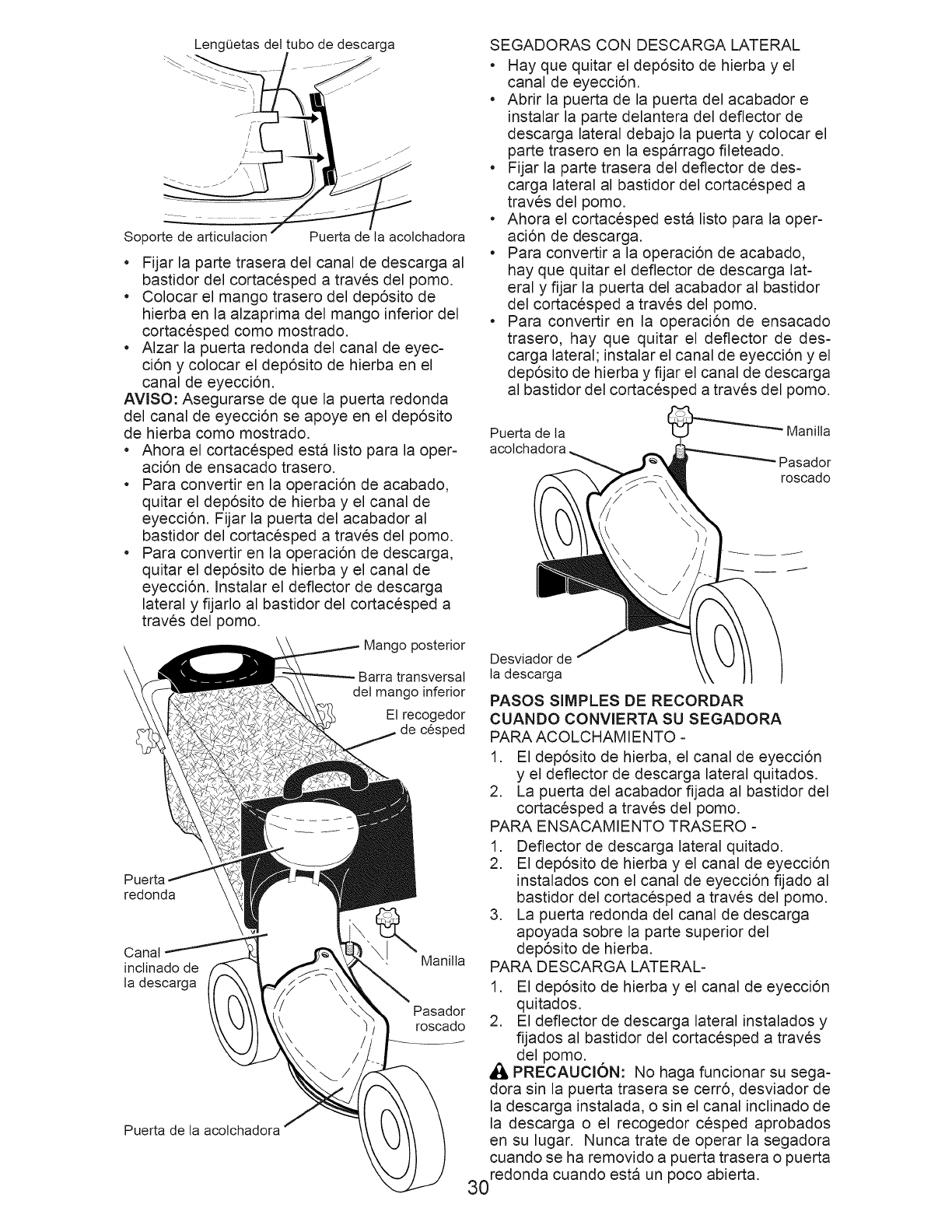 Lengüetas del tubo de descarga

Soporte de articulacion

Puerta de la acolchadora

• Fijar la parte trasera del canal de descarga al bastidor del cortacésped a través del pomo.
• Colocar el mango trasero del depósito de hierba en la alzaprima del mango inferior del cortacésped como mostrado.
• Alzar la puerta redonda del canal de eyección y colocar el depósito de hierba en el canal de eyección.

AVISO: Asegurarse de que la puerta redonda del canal de eyección se apoye en el depósito de hierba como mostrado.
• Ahora el cortacésped está listo para la operación de ensacado trasero.
• Para convertir en la operación de acabado, quitar el depósito de hierba y el canal de eyección. Fijar la puerta del acabador al bastidor del cortacésped a través del pomo.
• Para convertir en la operación de descarga, quitar el depósito de hierba y el canal de eyección. Instalar el deflector de descarga lateral y fijarlo al bastidor del cortacésped a través del pomo.

Mango posterior

Barra transversal del mango inferior

El recogedor de césped

Puerta redonda

Canal inclinado de la descarga

Manilla

Pasador roscado

Puerta de la acolchadora

SEGADORAS CON DESCARGA LATERAL
• Hay que quitar el depósito de hierba y el canal de eyección.
• Abrir la puerta de la puerta del acabador e instalar la parte delantera del deflector de descarga lateral debajo la puerta y colocar el parte trasero en la espárrago fileteado.
• Fijar la parte trasera del deflector de descarga lateral al bastidor del cortacésped a través del pomo.
• Ahora el cortacésped está listo para la operación de descarga.
• Para convertir a la operación de acabado, hay que quitar el deflector de descarga lateral y fijar la puerta del acabador al bastidor del cortacésped a través del pomo.
• Para convertir en la operación de ensacado trasero, hay que quitar el deflector de descarga lateral; instalar el canal de eyección y el depósito de hierba y fijar el canal de descarga al bastidor del cortacésped a través del pomo.

Puerta de la acolchadora

Manilla

Pasador roscado

Desviador de la descarga

PASOS SIMPLES DE RECORDAR CUANDO CONVIERTA SU SEGADORA
PARA ACOLCHAMIENTO -
1. El depósito de hierba, el canal de eyección y el deflector de descarga lateral quitados.
2. La puerta del acabador fijada al bastidor del cortacésped a través del pomo.
PARA ENSACAMIENTO TRASERO -
1. Deflector de descarga lateral quitado.
2. El depósito de hierba y el canal de eyección instalados con el canal de eyección fijado al bastidor del cortacésped a través del pomo.
3. La puerta redonda del canal de descarga apoyada sobre la parte superior del depósito de hierba.
PARA DESCARGA LATERAL-
1. El depósito de hierba y el canal de eyección quitados.
2. El deflector de descarga lateral instalados y fijados al bastidor del cortacésped a través del pomo.

PRECAUCIÓN: No haga funcionar su segadora sin la puerta trasera se cerró, desviador de la descarga instalada, o sin el canal inclinado de la descarga o el recogedor césped aprobados en su lugar. Nunca trate de operar la segadora cuando se ha removido a puerta trasera o puerta redonda cuando está un poco abierta.

30