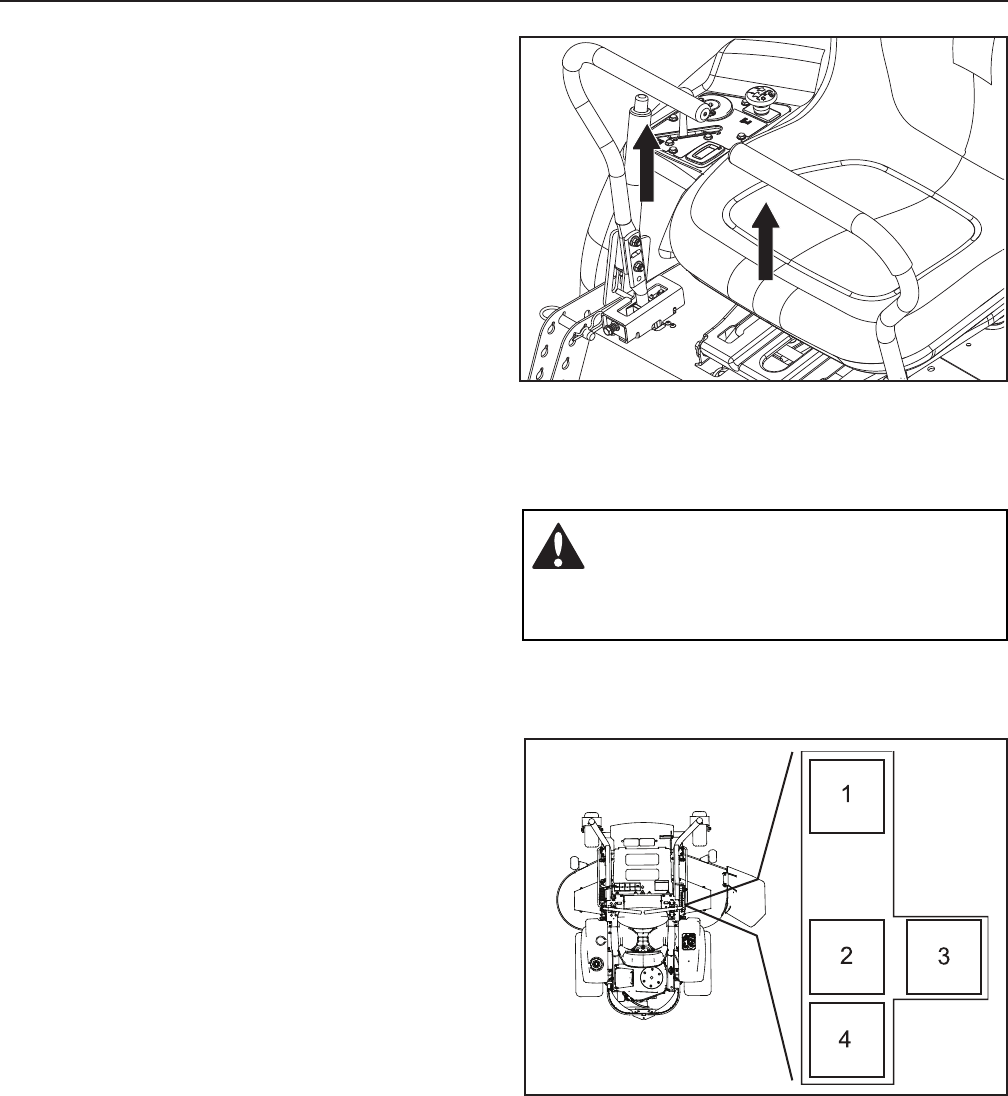 1

2

3

4