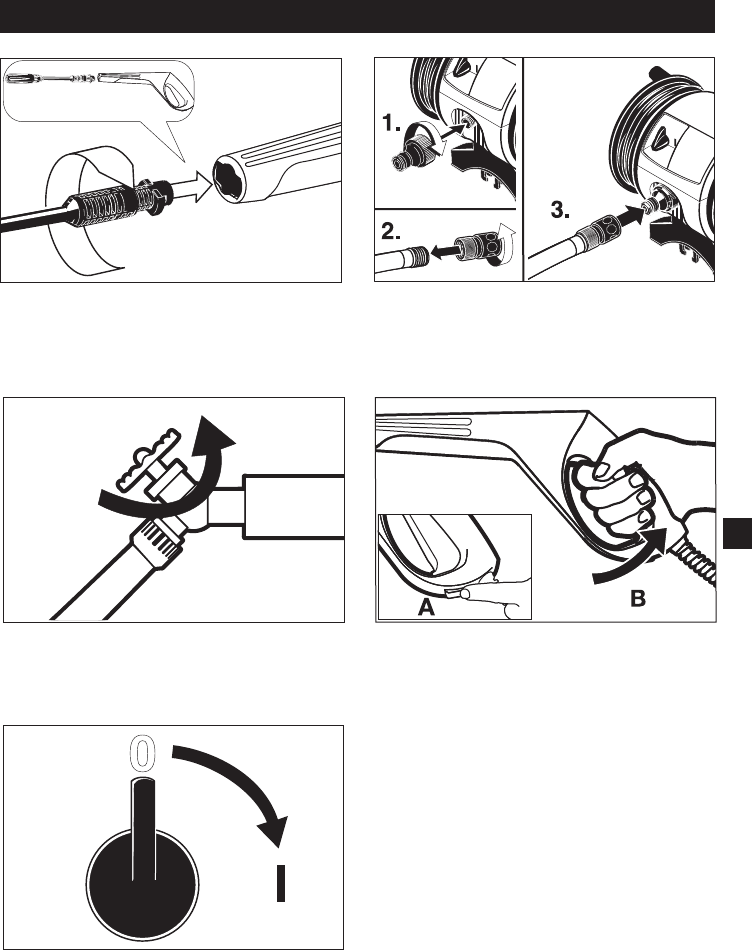 1.

2.

3.

A

B

0

I