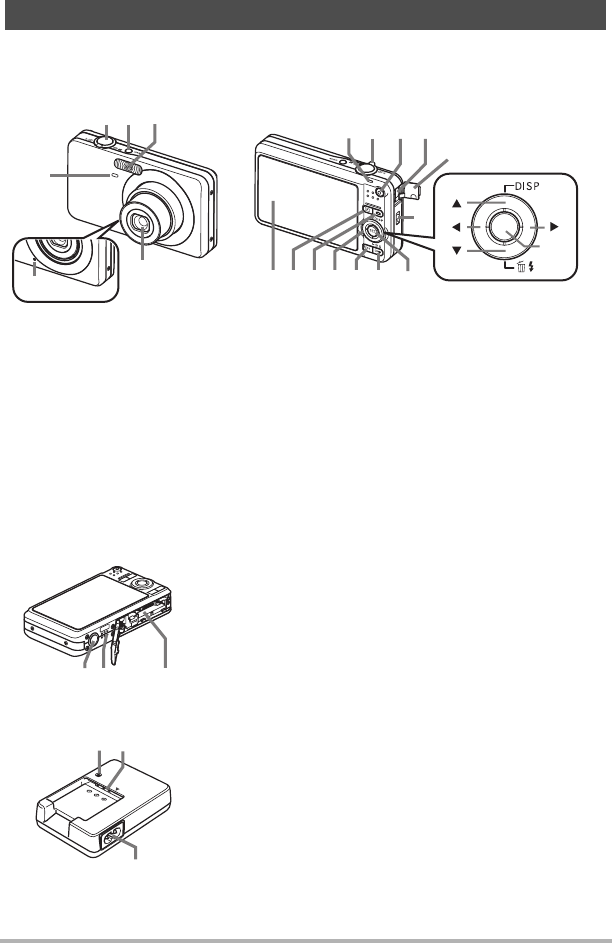 DISP