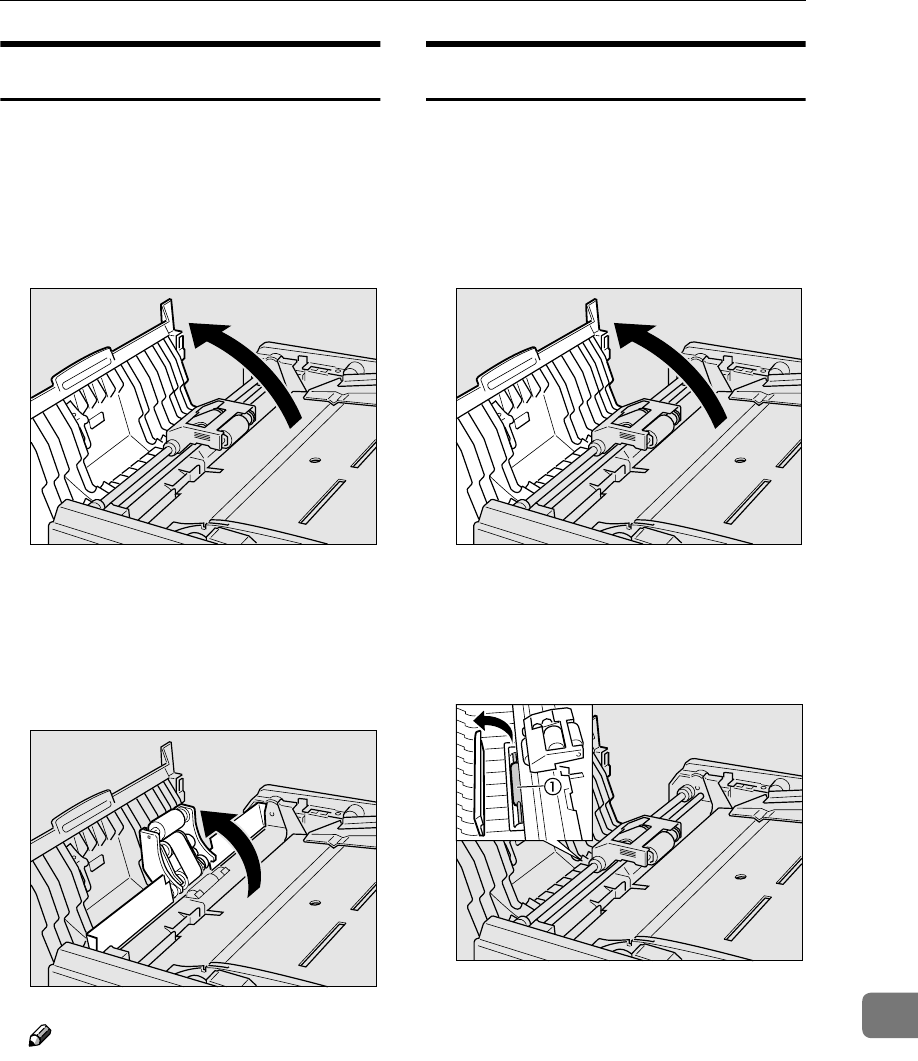 ①