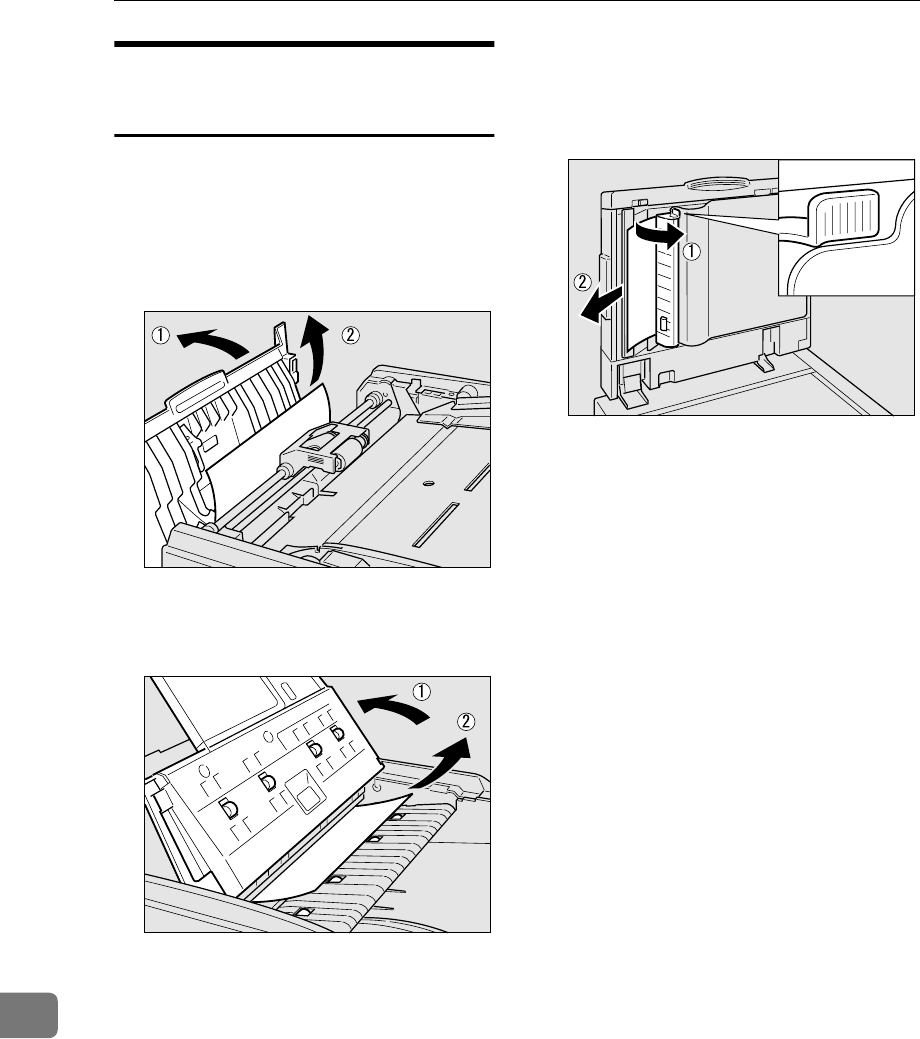 ① ②

① ②

① ②