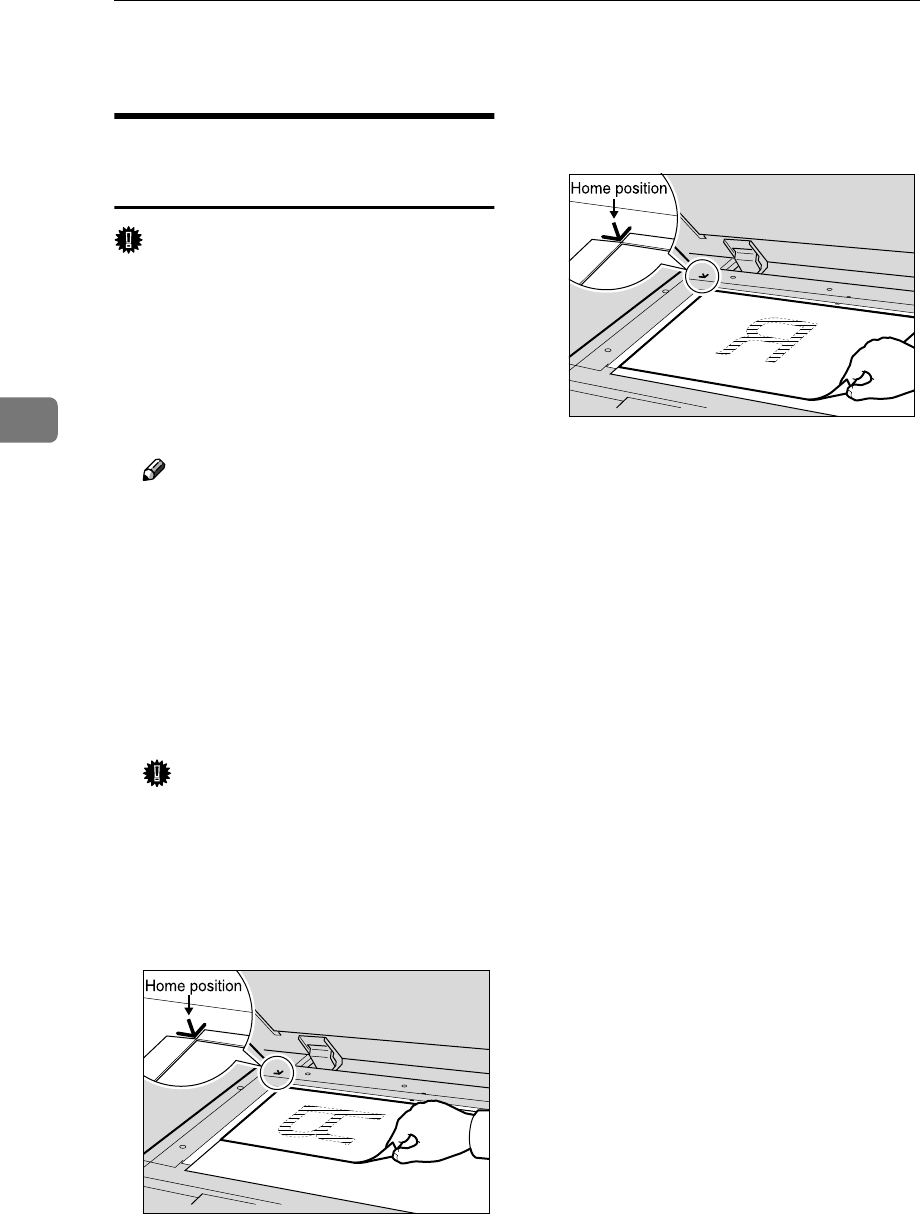 Home position

Home position