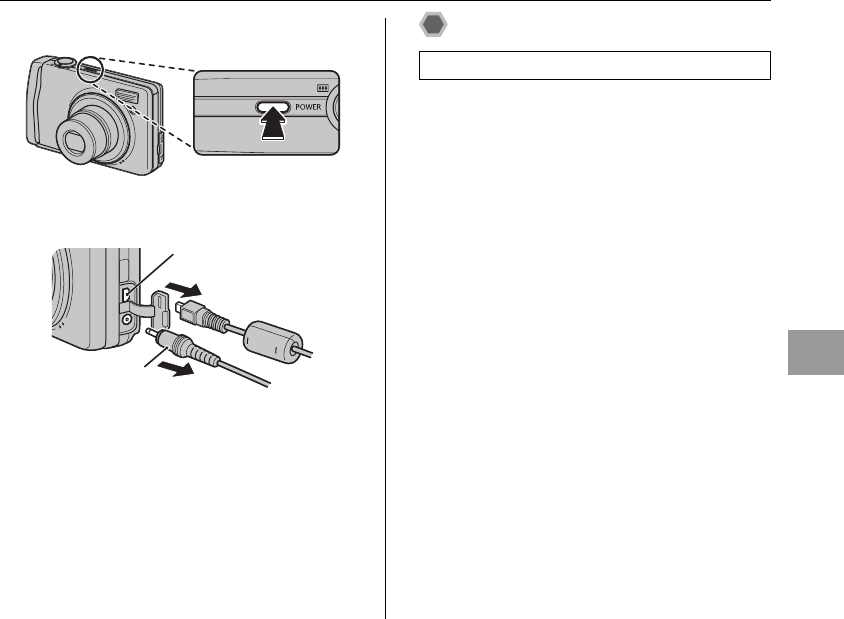 POWER