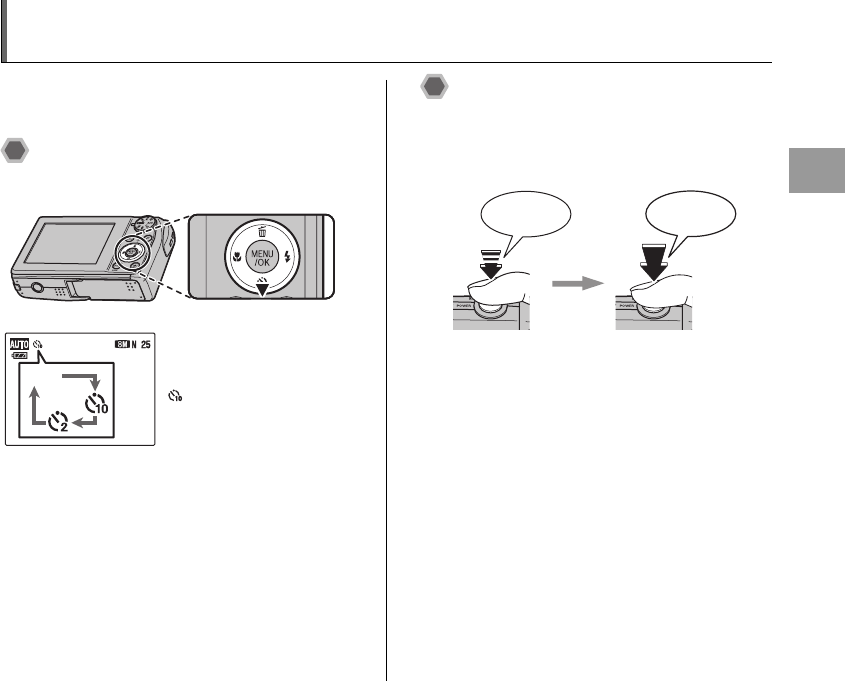 MENU
/OK

AUTO 8M N 25

10

2

POWER

POWER