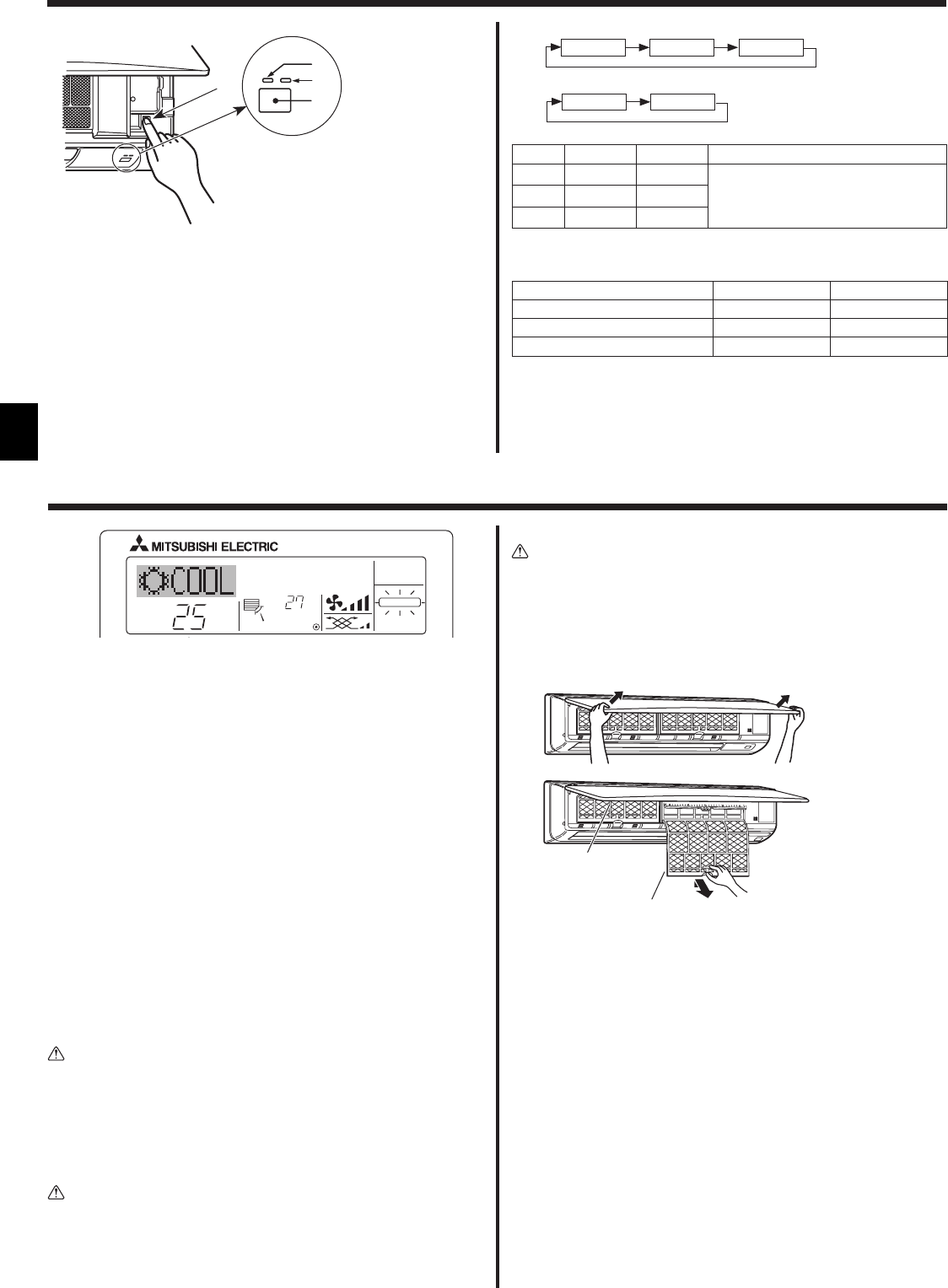 MITSUBISHI ELECTRIC

COOL

25

27