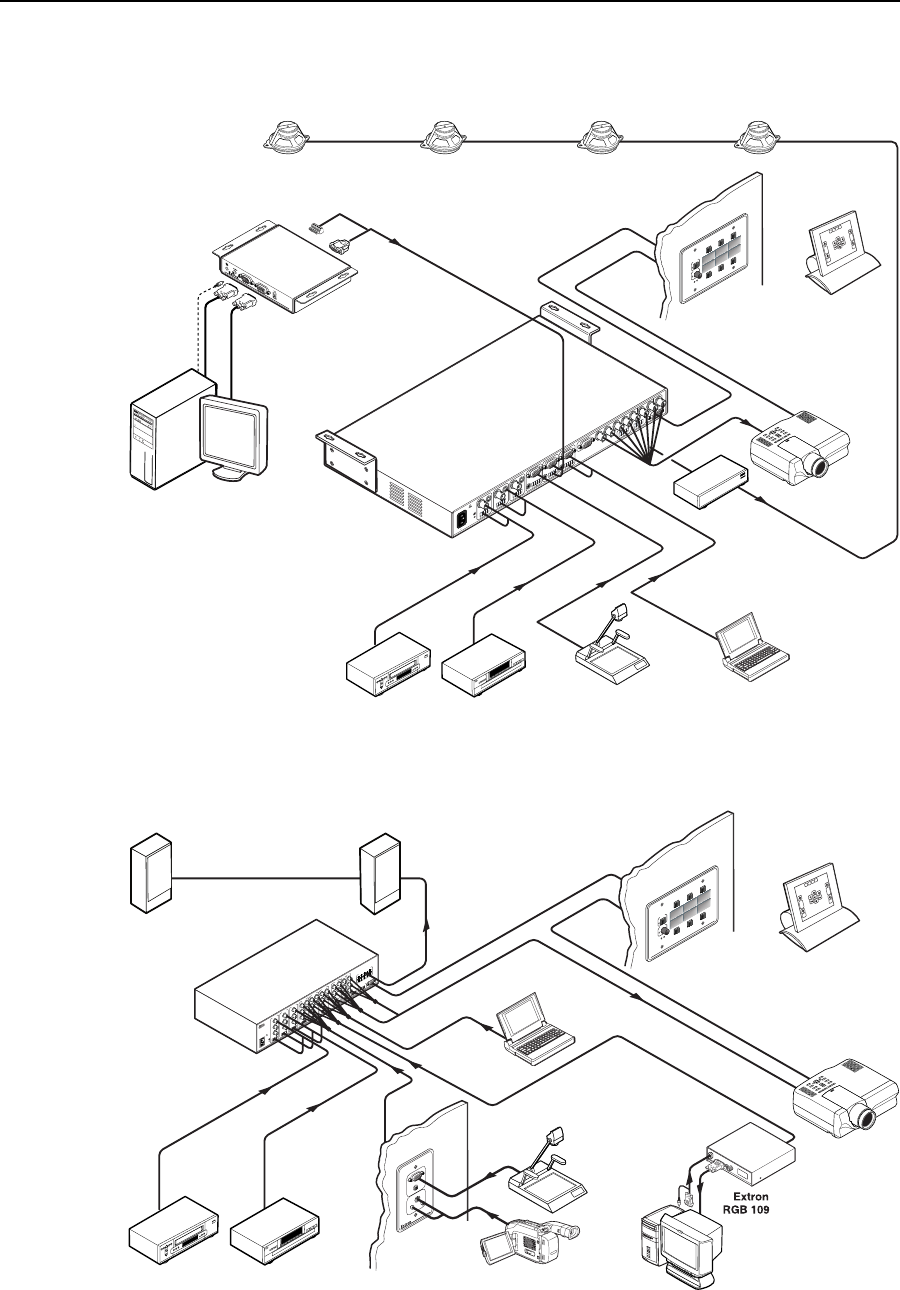 Extron
RGB 109