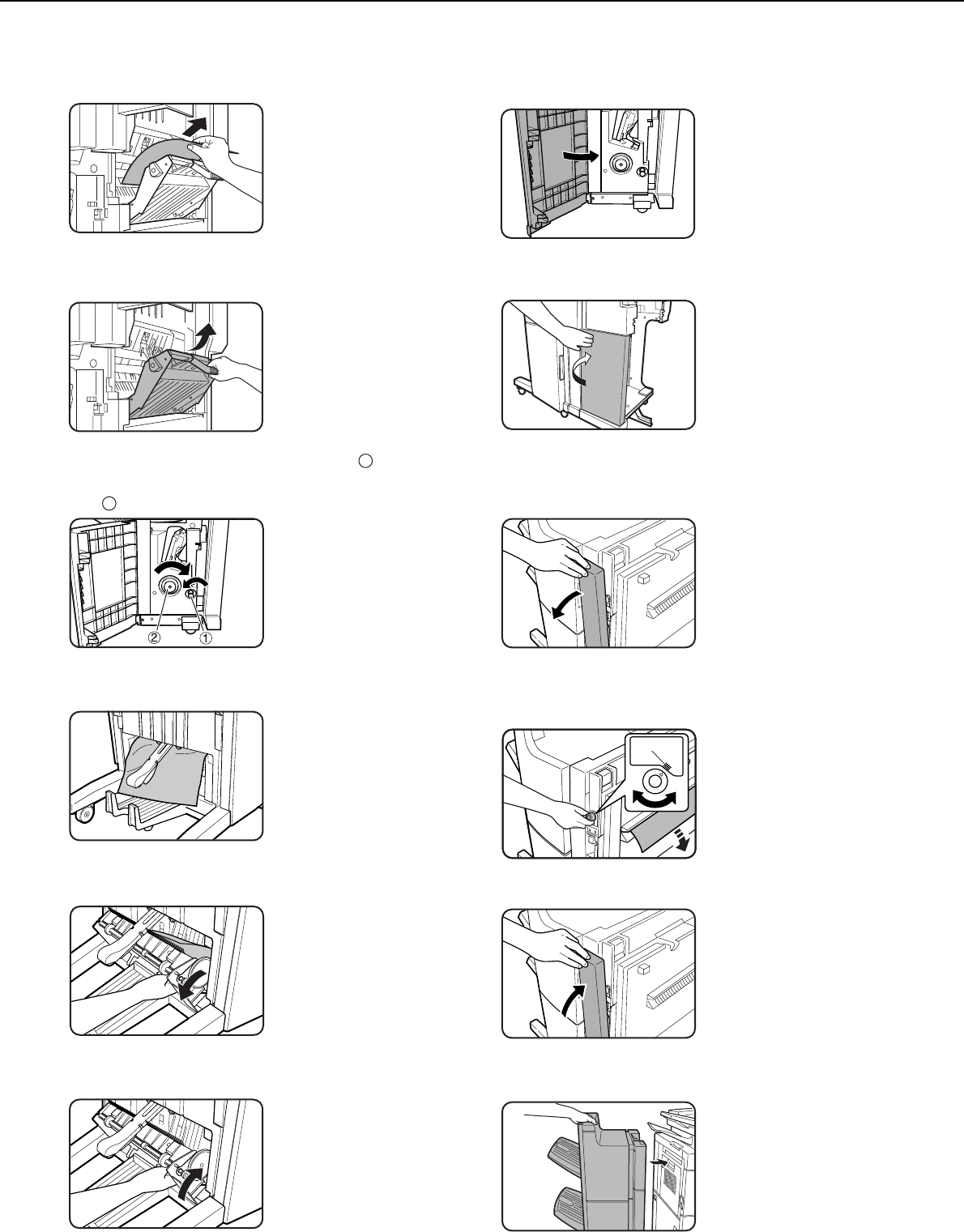 ②
①