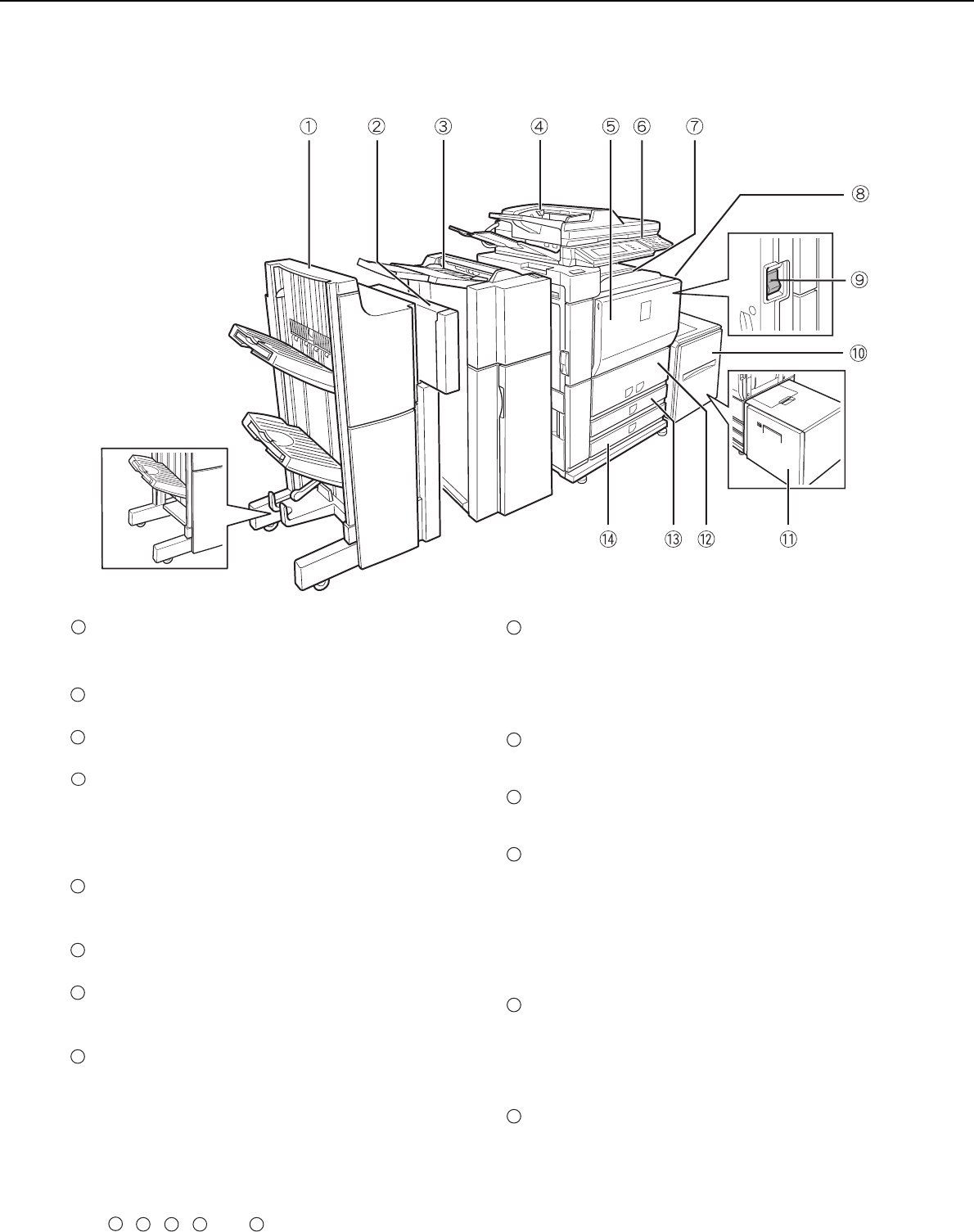 ①
②
③
④
⑤
⑥
⑦
⑧
⑨
⑩
⑪
⑫
⑬
⑭