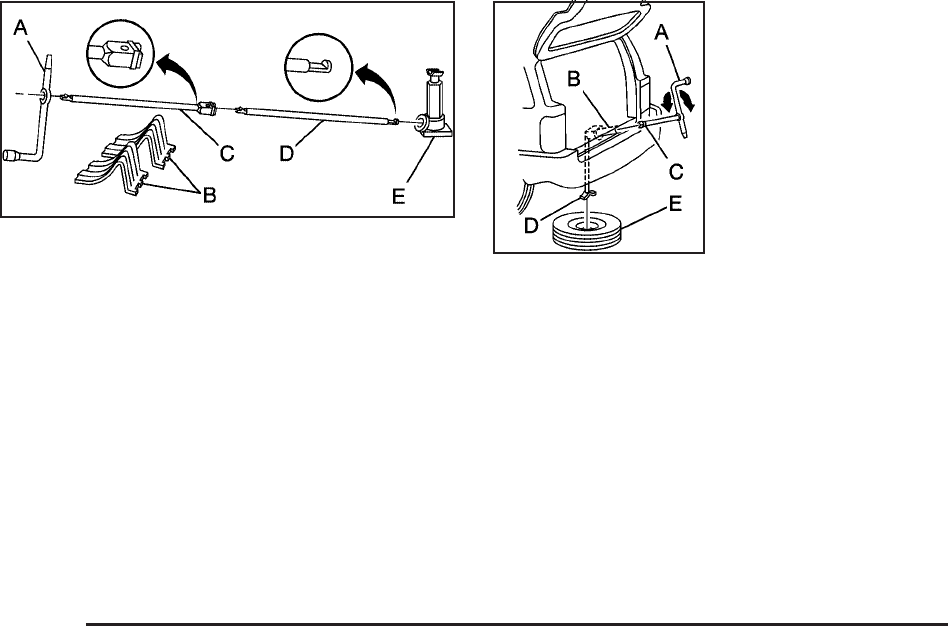 A
C
D
B
E

A
B
C
D
E