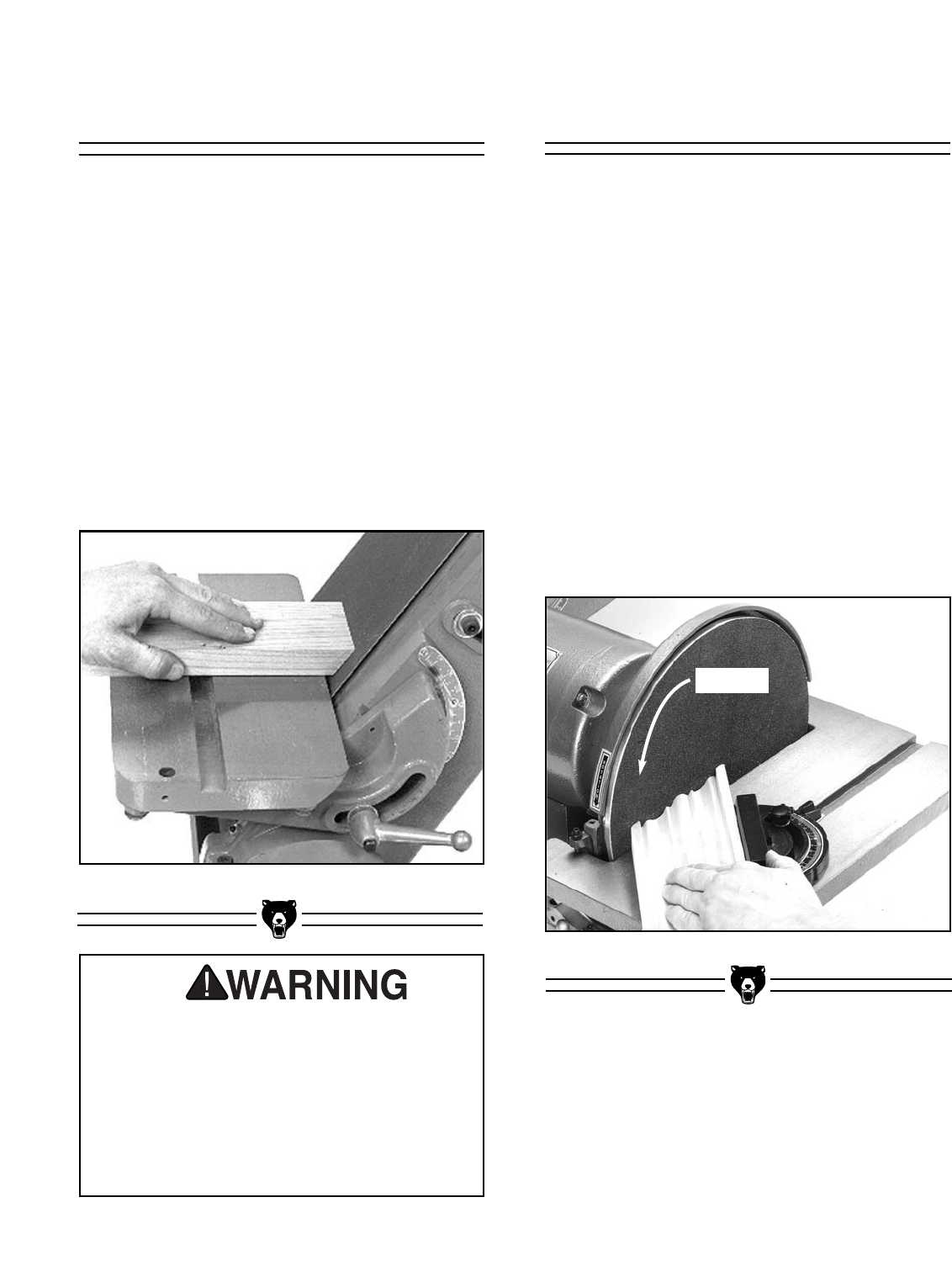 WARNING