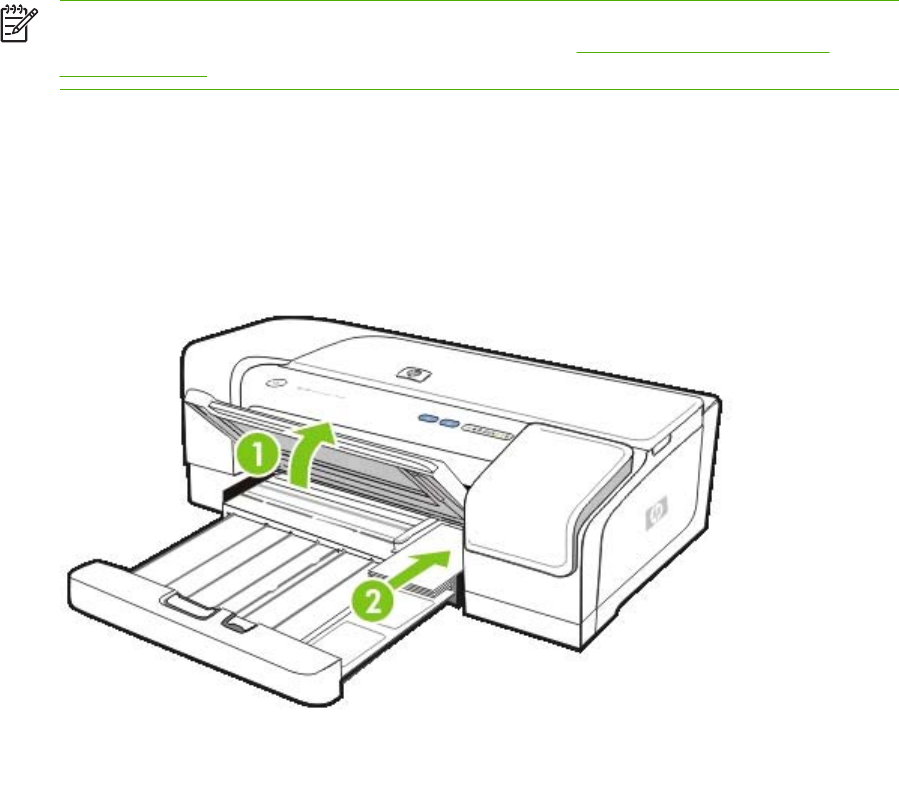 1

2