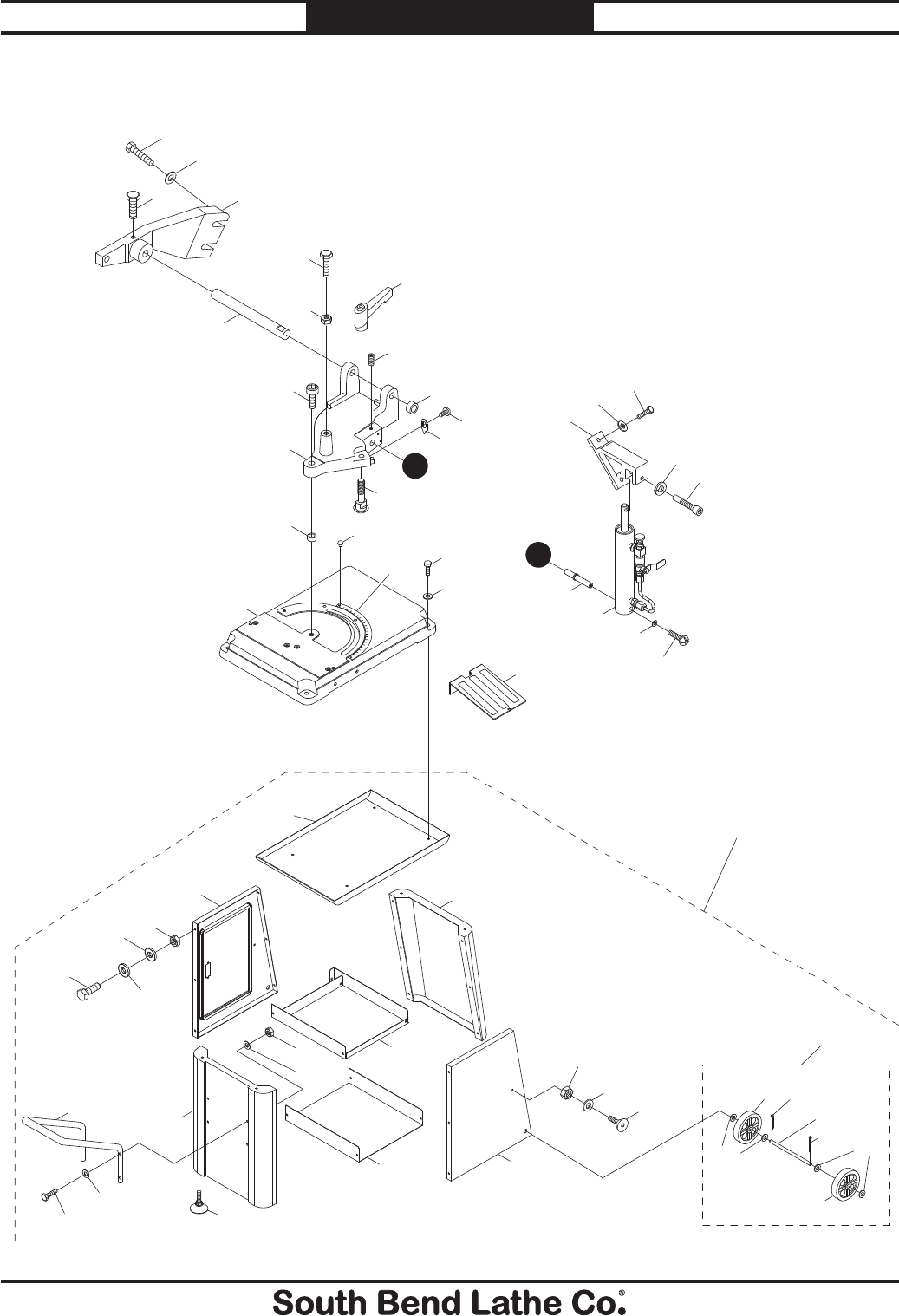 South Bend Lathe Co.®