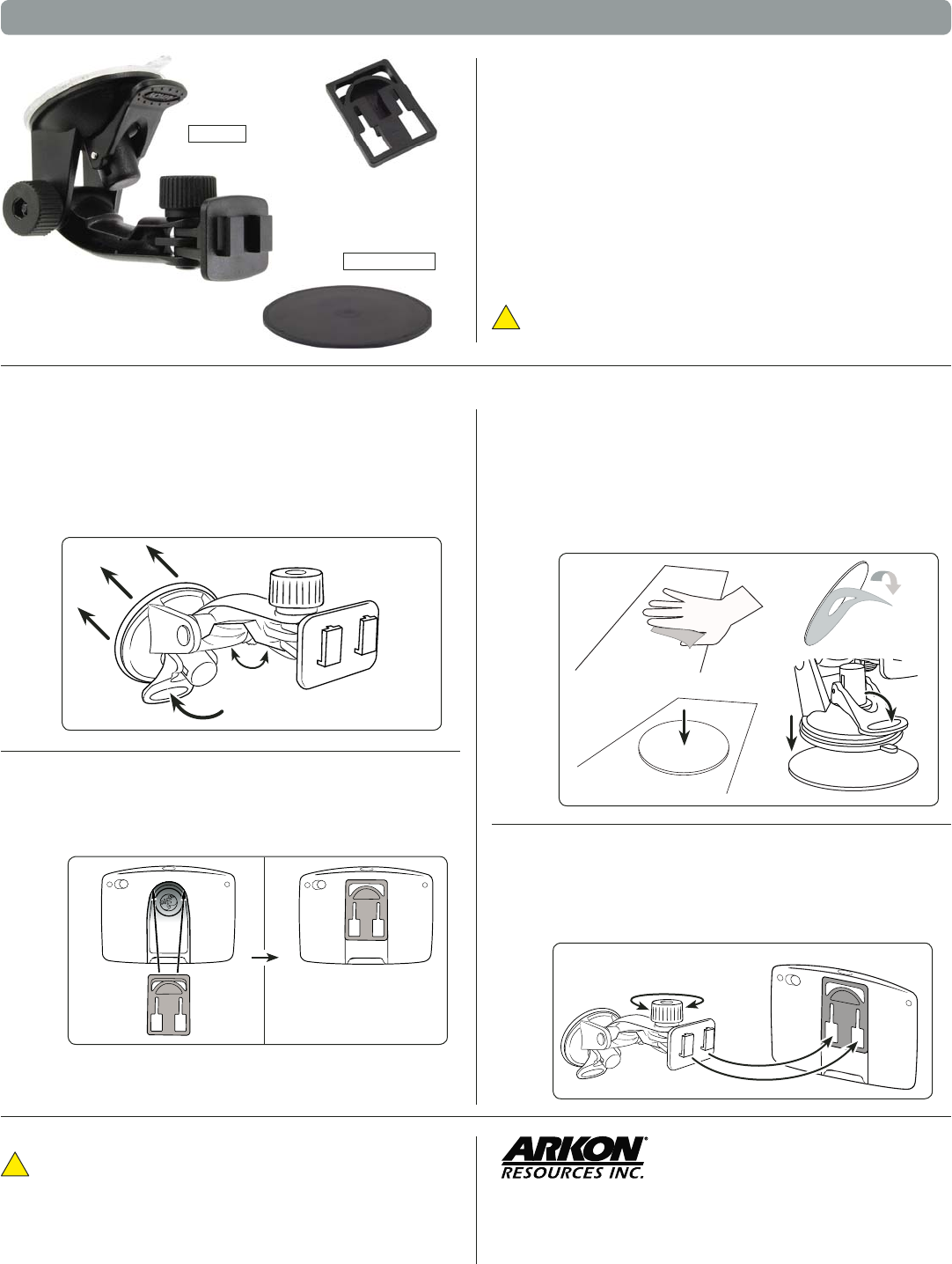 ARKON®
RESOURCES INC.