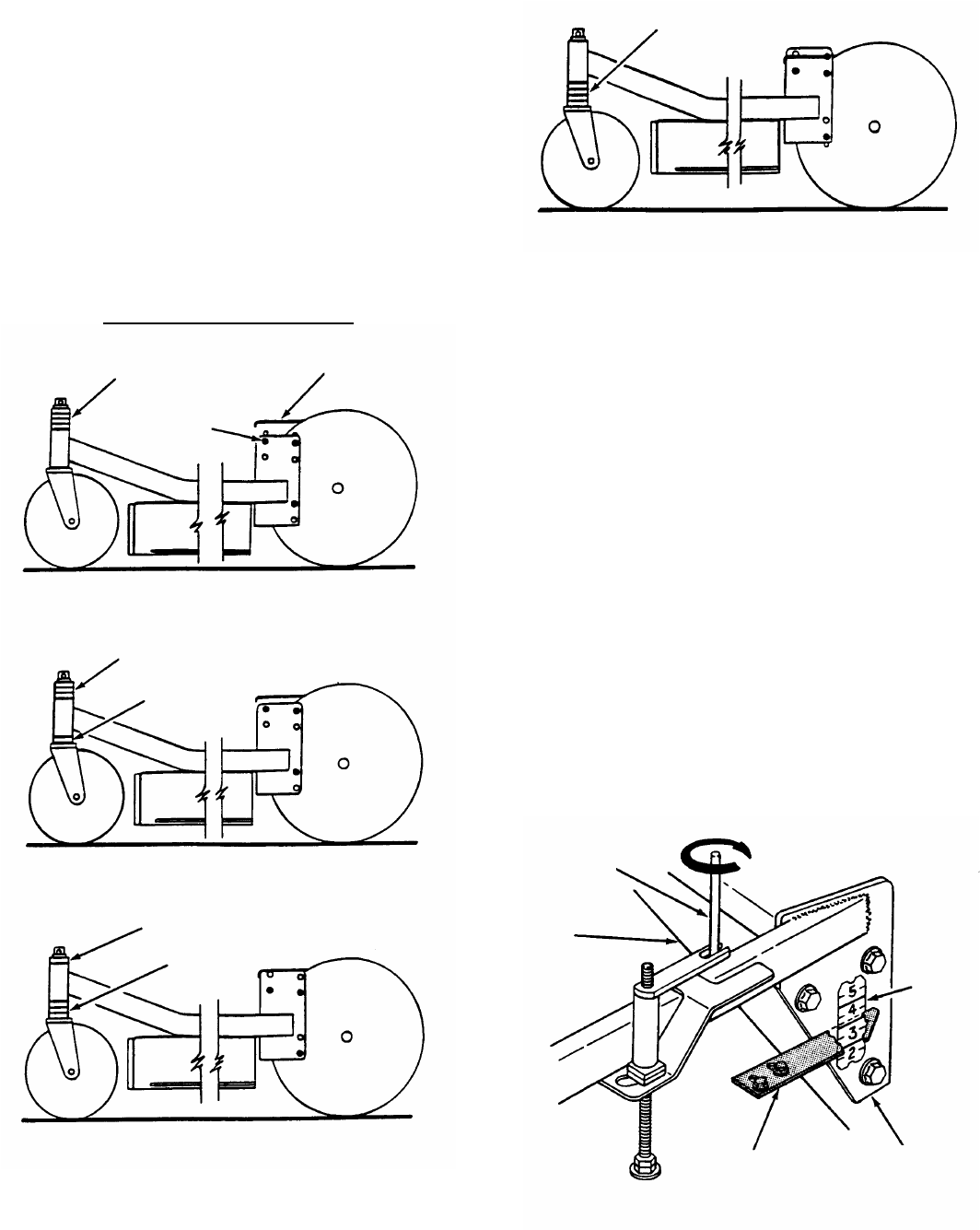 5
4
3
2