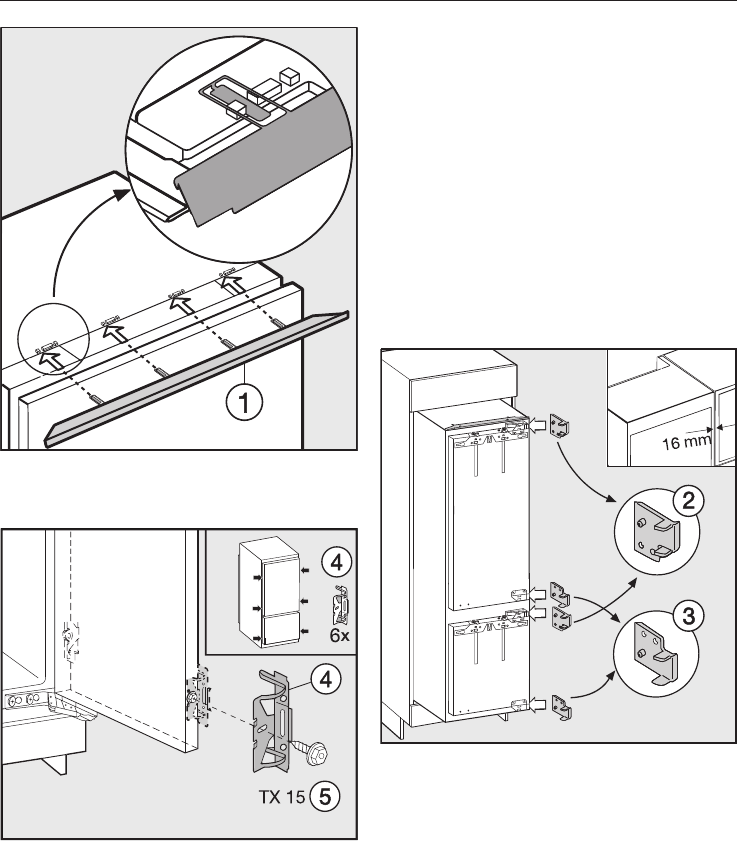 1

4
6x
4
TX 15 5

16 mm
2
3