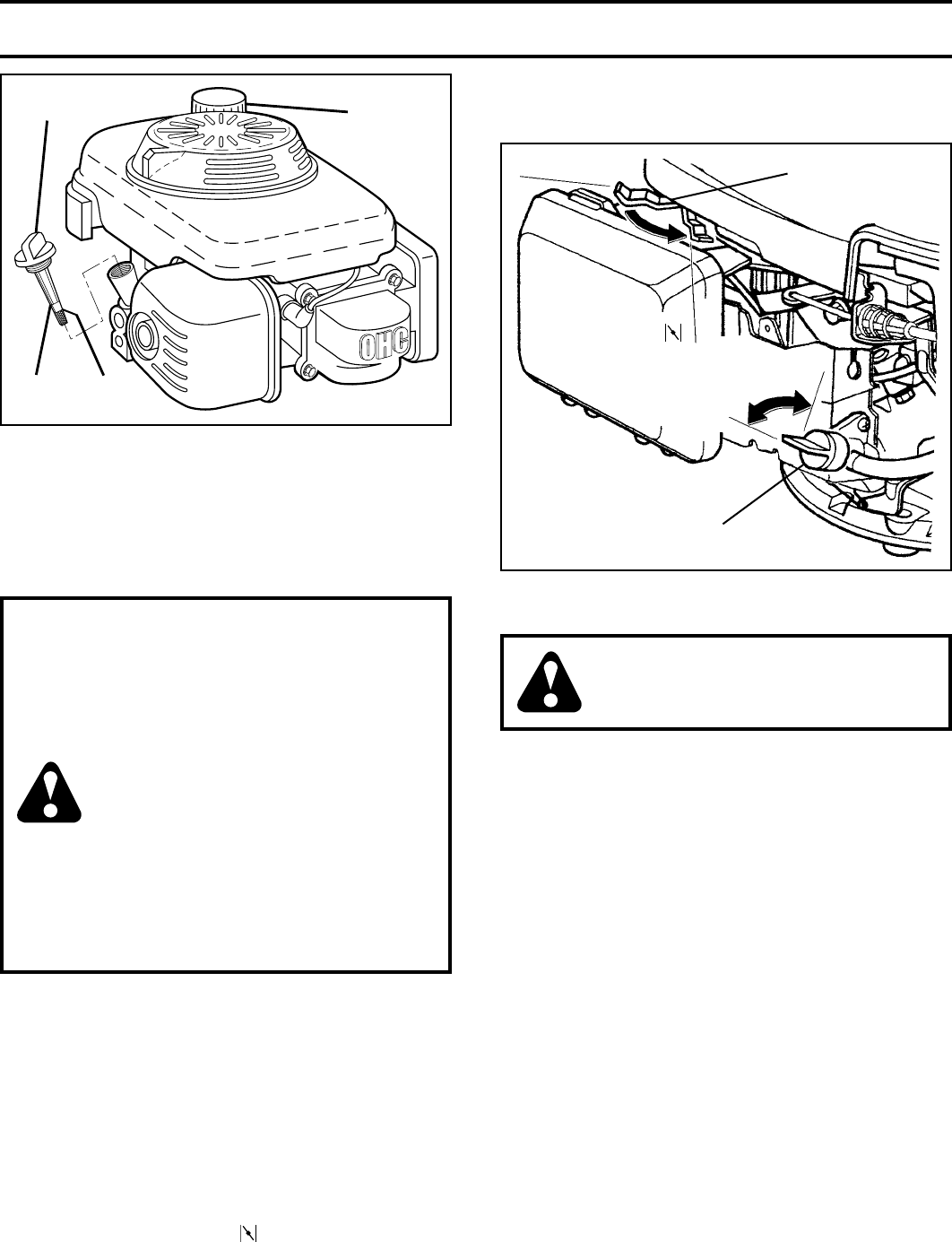 OHC