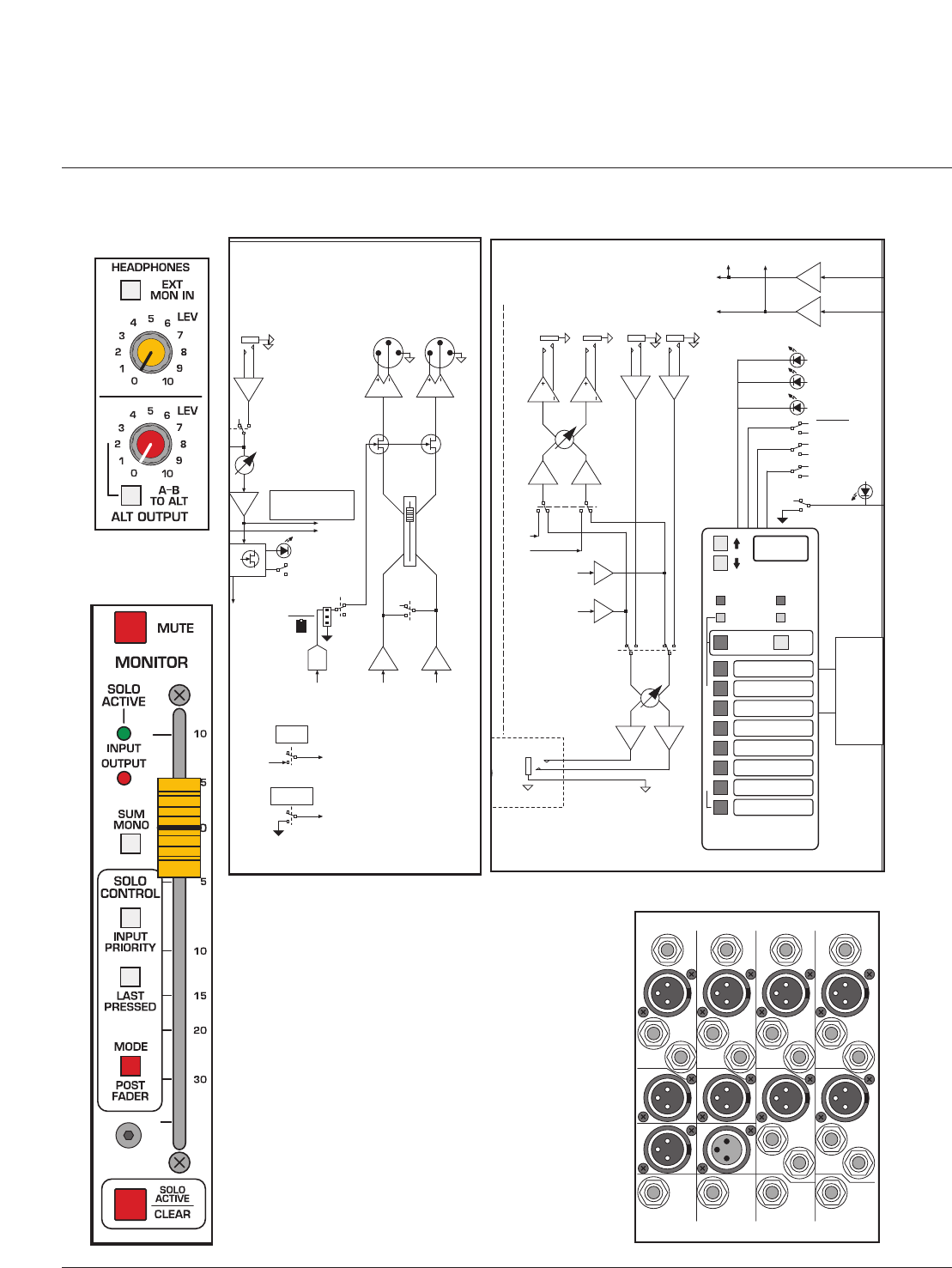 HEADPHONES

EXT MON IN

LEV

0 1 2 3 4 5 6 7 8 9 10

LEV

0 1 2 3 4 5 6 7 8 9 10

A–B TO ALT

ALT OUTPUT

MUTE

MONITOR

SOLO ACTIVE

INPUT

OUTPUT

SUM MONO

SOLO CONTROL

INPUT PRIORITY

LAST PRESSED

MODE

POST FADER

10

5

0

5

10

15

20

30

SOLO ACTIVE

CLEAR