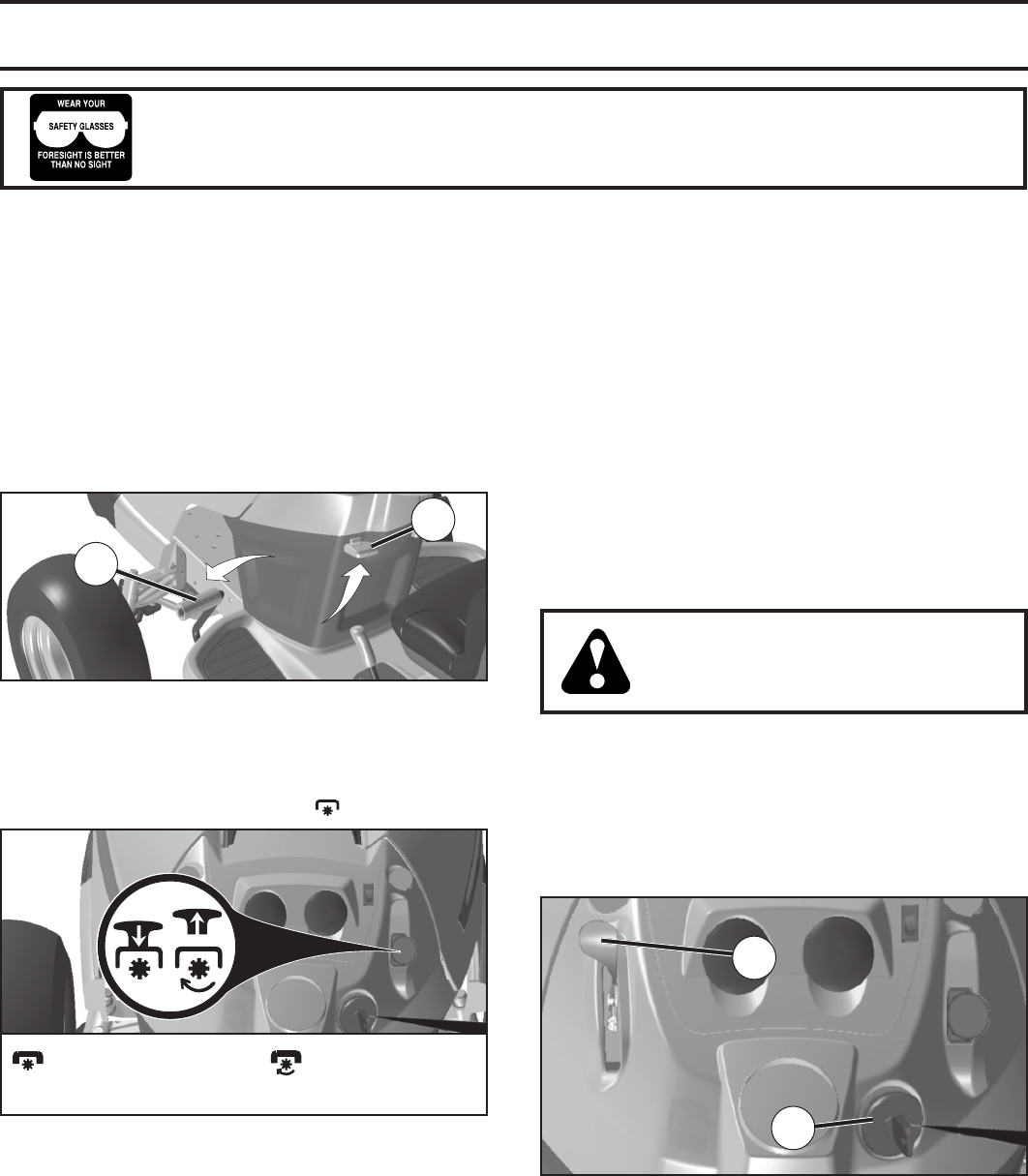 WEAR YOUR
SAFETY GLASSES
FORESIGHT IS BETTER THAN NO SIGHT