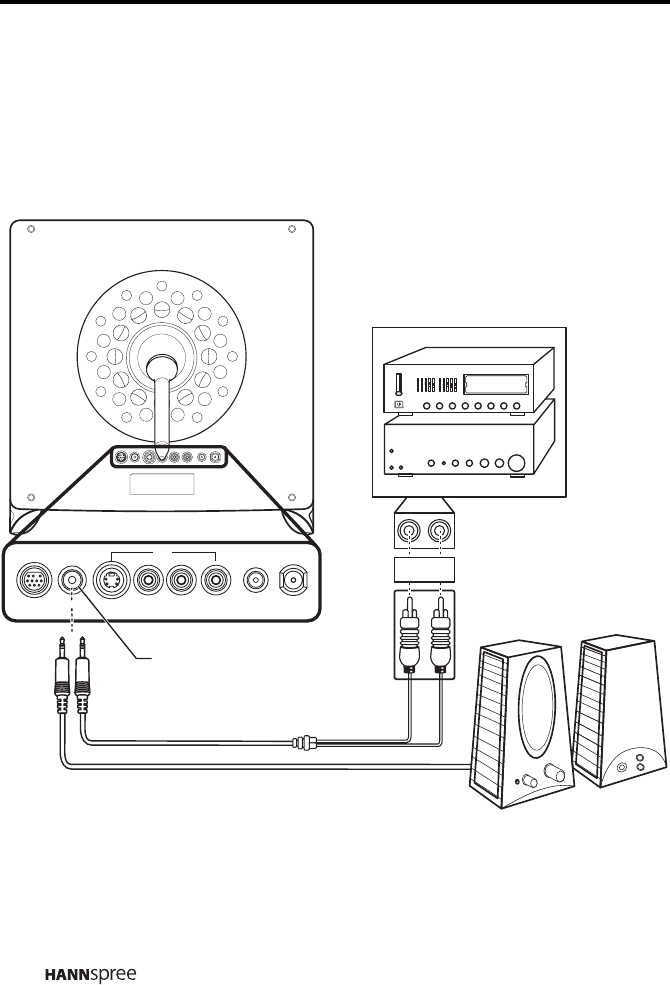 HANNspree