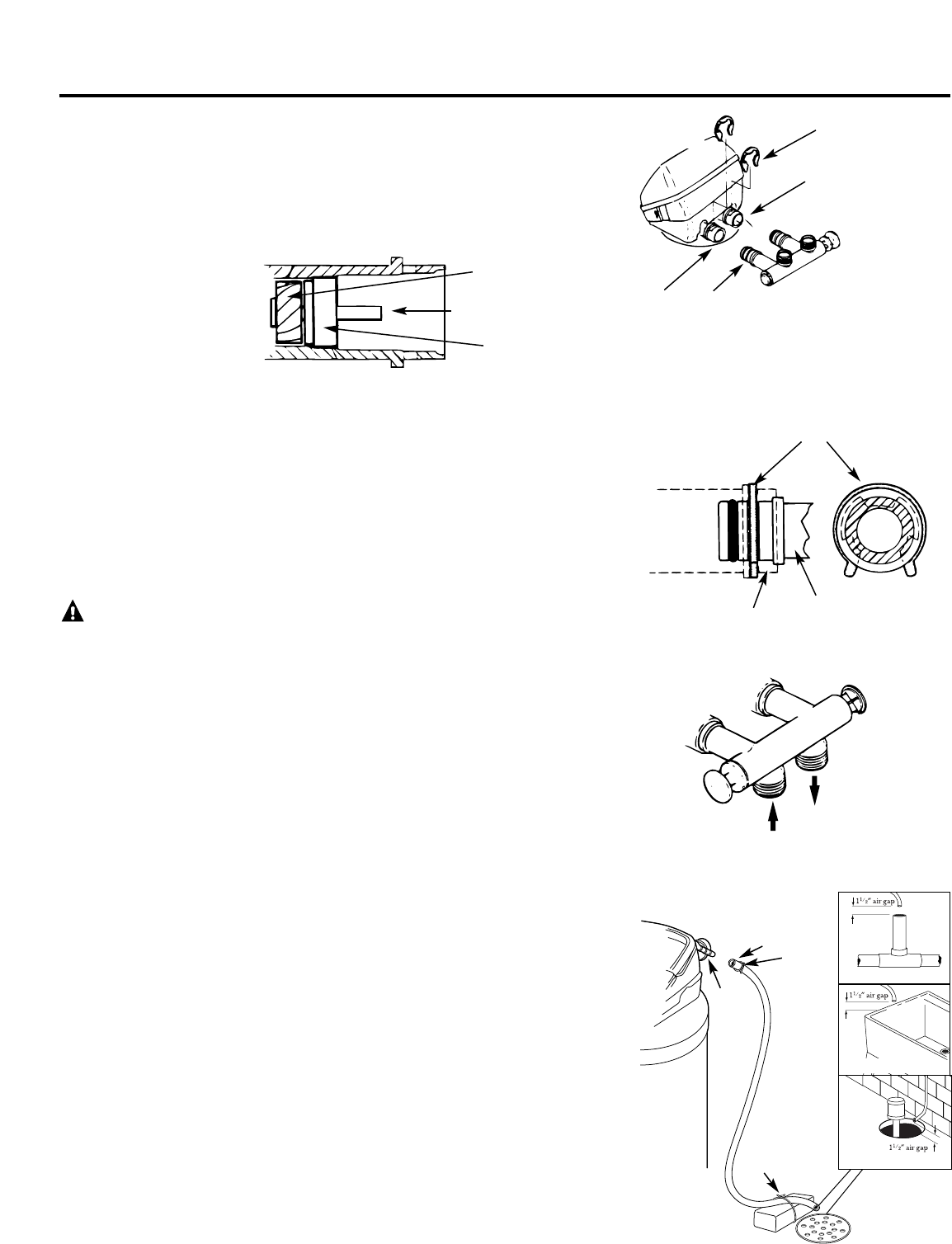 $1\frac{1}{2}$" air gap

$1\frac{1}{2}$" air gap

$1\frac{1}{2}$" air gap