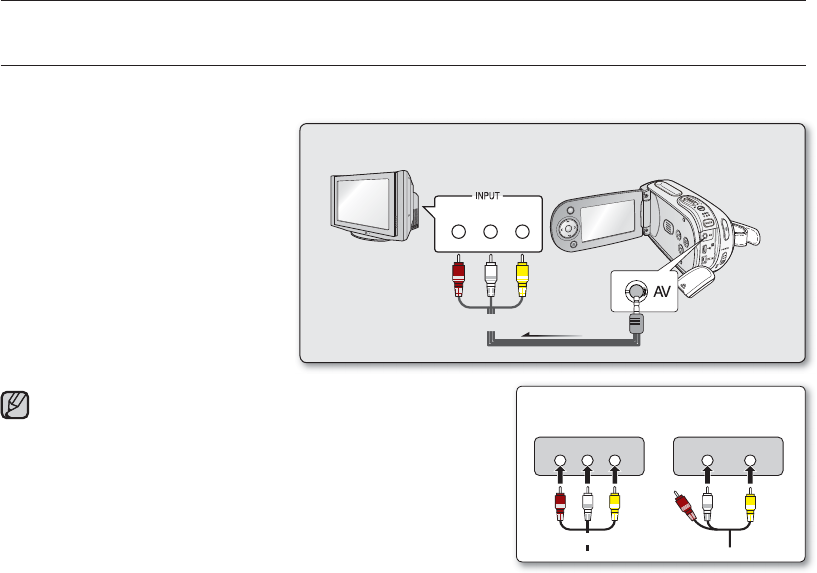 INPUT

AV